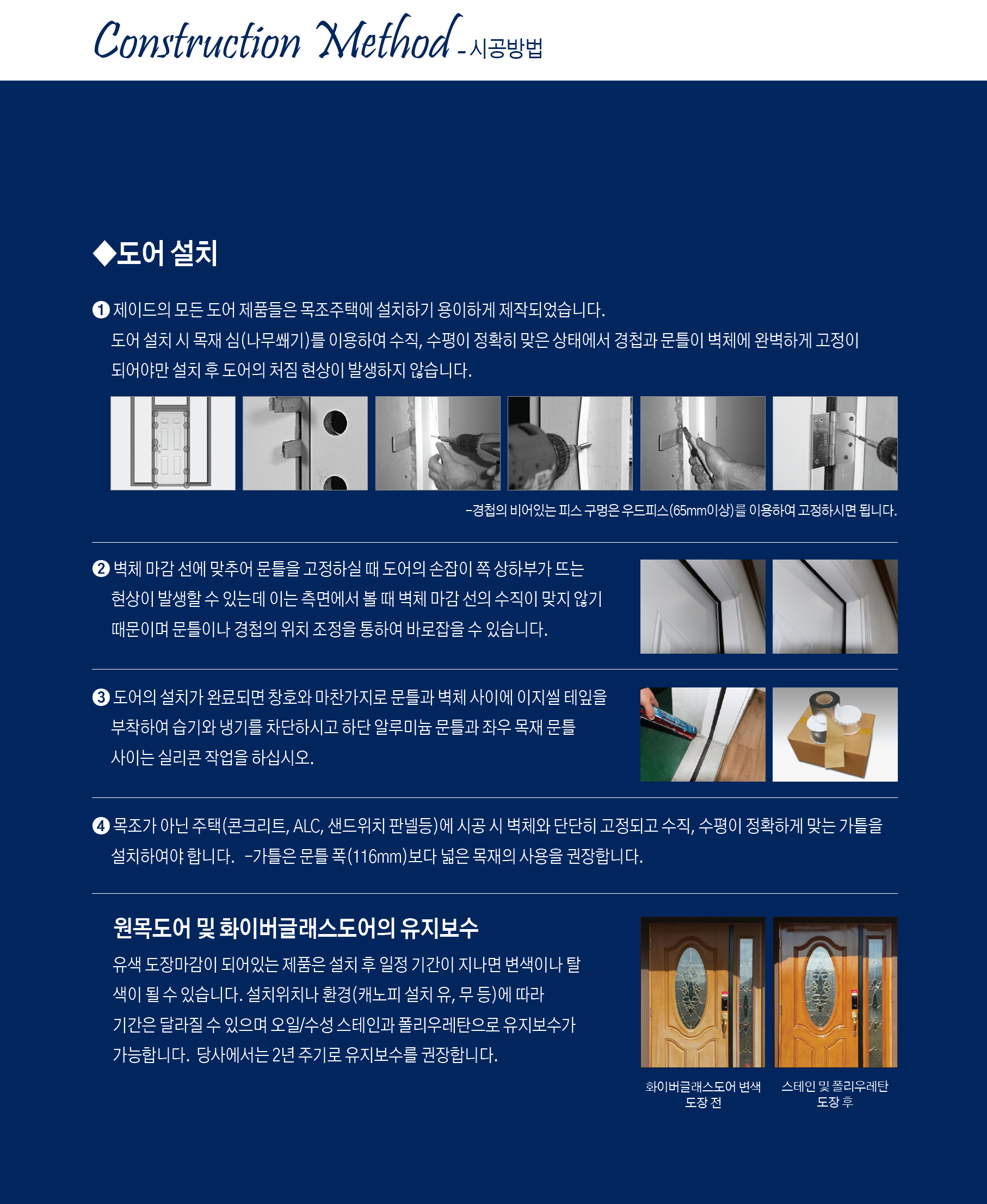 Construction Method - 시공방법

◆도어 설치

❶ 제이드의 모든 도어 제품들은 목조주택에 설치하기 용이하게 제작되었습니다. 도어 설치 시 목재 심(나무쐐기)를 이용하여 수직, 수평이 정확히 맞은 상태에서 경첩과 문틀이 벽체에 완벽하게 고정이 되어야만 설치 후 도어의 처짐 현상이 발생하지 않습니다.

-경첩의 비어있는 피스 구멍은 우드피스(65mm이상)를 이용하여 고정하시면 됩니다.

❷ 벽체 마감 선에 맞추어 문틀을 고정하실 때 도어의 손잡이 쪽 상하부가 뜨는 현상이 발생할 수 있는데 이는 측면에서 볼 때 벽체 마감 선의 수직이 맞지 않기 때문이며 문틀이나 경첩의 위치 조정을 통하여 바로잡을 수 있습니다.

❸ 도어의 설치가 완료되면 창호와 마찬가지로 문틀과 벽체 사이에 이지씰 테잎을 부착하여 습기와 냉기를 차단하시고 하단 알루미늄 문틀과 좌우 목재 문틀 사이는 실리콘 작업을 하십시오.

❹ 목조가 아닌 주택(콘크리트, ALC, 샌드위치 판넬등)에 시공 시 벽체와 단단히 고정되고 수직, 수평이 정확하게 맞는 가틀을 설치하여야 합니다. -가틀은 문틀 폭(116mm)보다 넓은 목재의 사용을 권장합니다.

원목도어 및 화이버글래스도어의 유지보수

유색 도장마감이 되어있는 제품은 설치 후 일정 기간이 지나면 변색이나 탈색이 될 수 있습니다. 설치위치나 환경(캐노피 설치 유, 무 등)에 따라 기간은 달라질 수 있으며 오일/수성 스테인과 폴리우레탄으로 유지보수가 가능합니다. 당사에서는 2년 주기로 유지보수를 권장합니다.

화이버글래스도어 변색 도장 전

스테인 및 폴리우레탄 도장 후