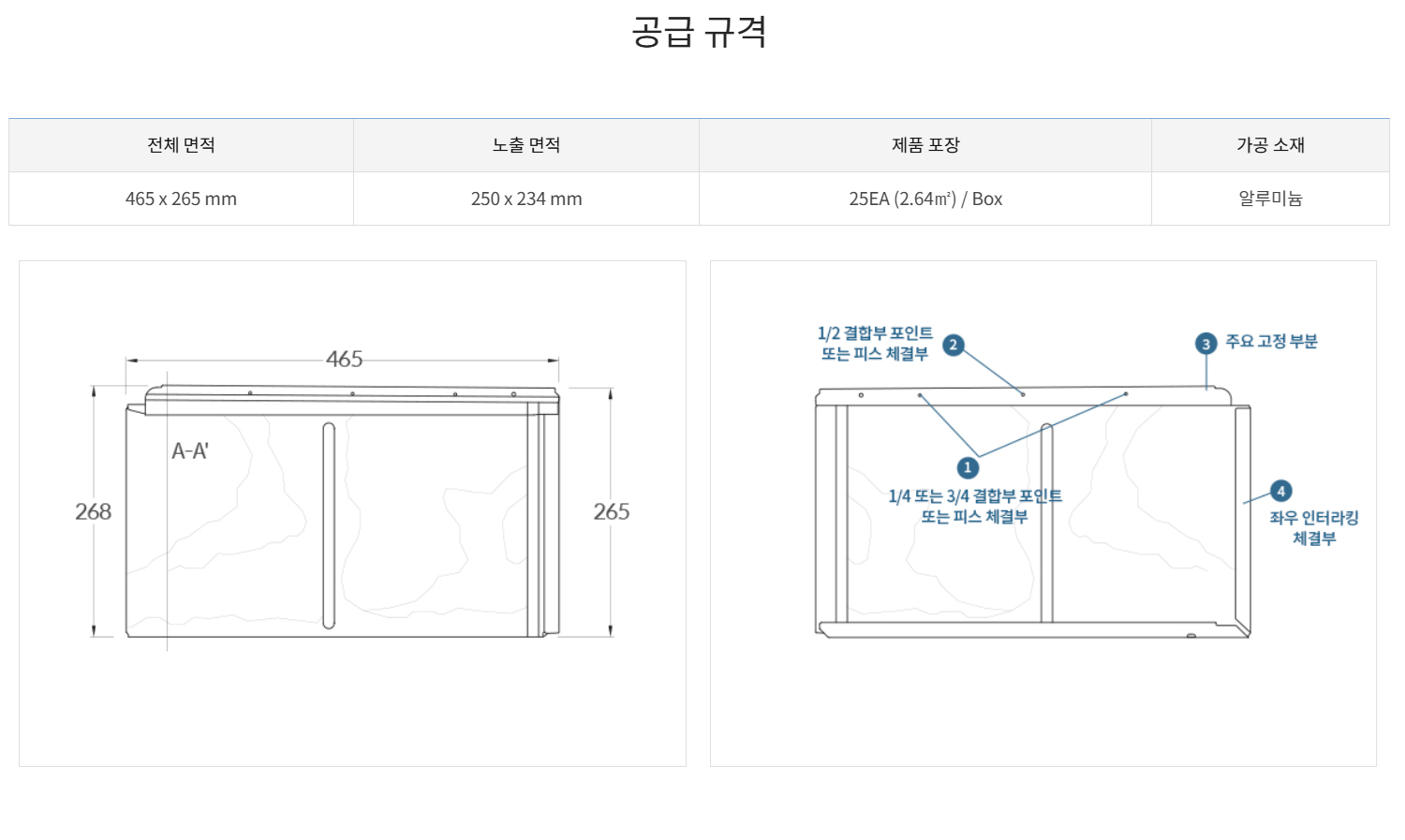 공급 규격

| 전체 면적 | 노출 면적 | 제품 포장 | 가공 소재 |
|---|---|---|---|
| 465 x 265 mm | 250 x 234 mm | 25EA (2.64㎡) / Box | 알루미늄 |

465
A-A'
268
265

1/2 결합부 포인트 또는 피스 체결부 2
3 주요 고정 부분
1
1/4 또는 3/4 결합부 포인트 또는 피스 체결부
4
좌우 인터라킹 체결부