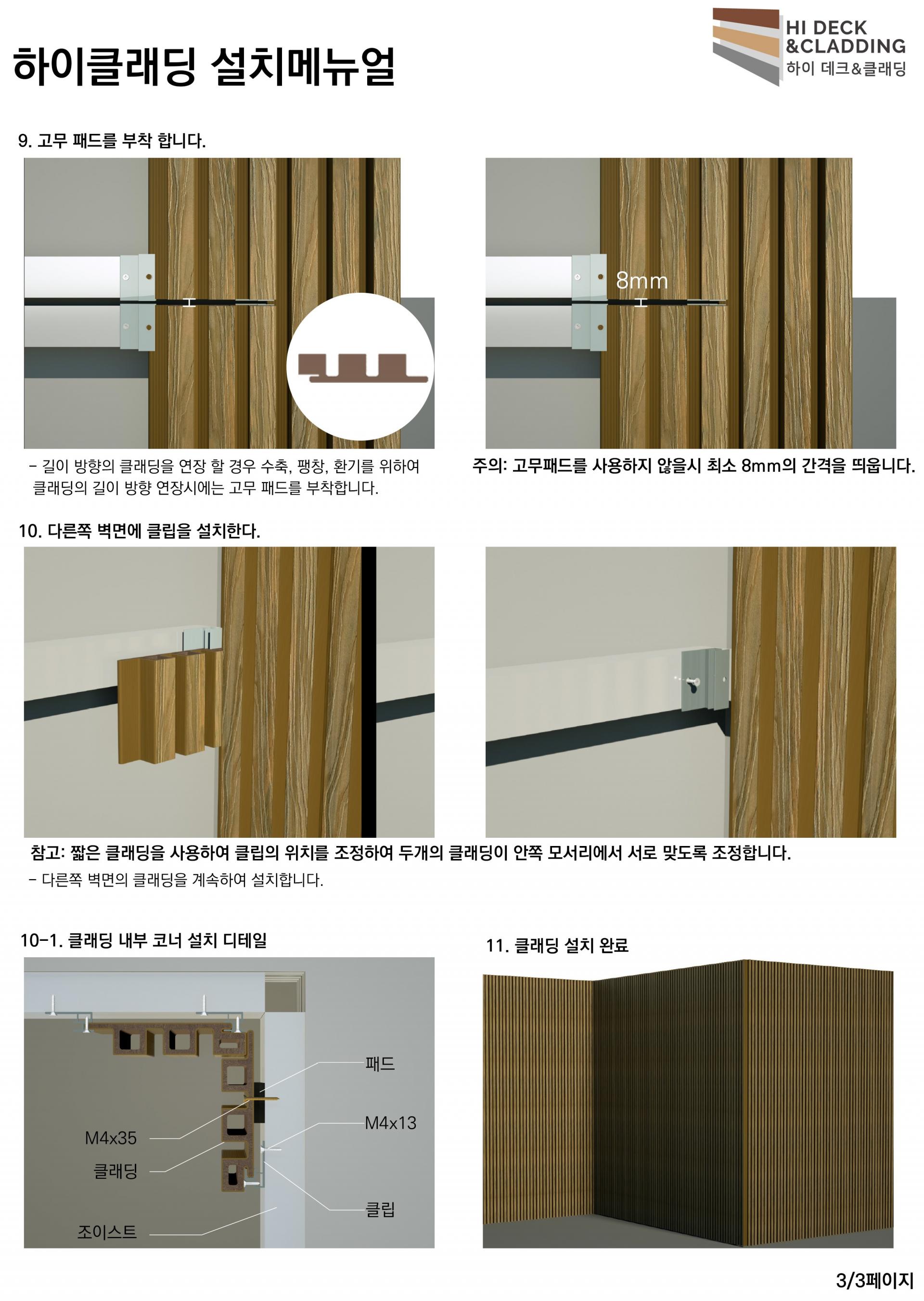 하이클래딩 설치메뉴얼

HI DECK &CLADDING
하이 데크&클래딩

9. 고무 패드를 부착 합니다.

8mm

- 길이 방향의 클래딩을 연장 할 경우 수축, 팽창, 환기를 위하여 클래딩의 길이 방향 연장시에는 고무 패드를 부착합니다.

주의: 고무패드를 사용하지 않을시 최소 8mm의 간격을 띄웁니다.

10. 다른쪽 벽면에 클립을 설치한다.

참고: 짧은 클래딩을 사용하여 클립의 위치를 조정하여 두개의 클래딩이 안쪽 모서리에서 서로 맞도록 조정합니다.

- 다른쪽 벽면의 클래딩을 계속하여 설치합니다.

10-1. 클래딩 내부 코너 설치 디테일

패드
M4x13
M4x35
클래딩
클립
조이스트

11. 클래딩 설치 완료

3/3페이지