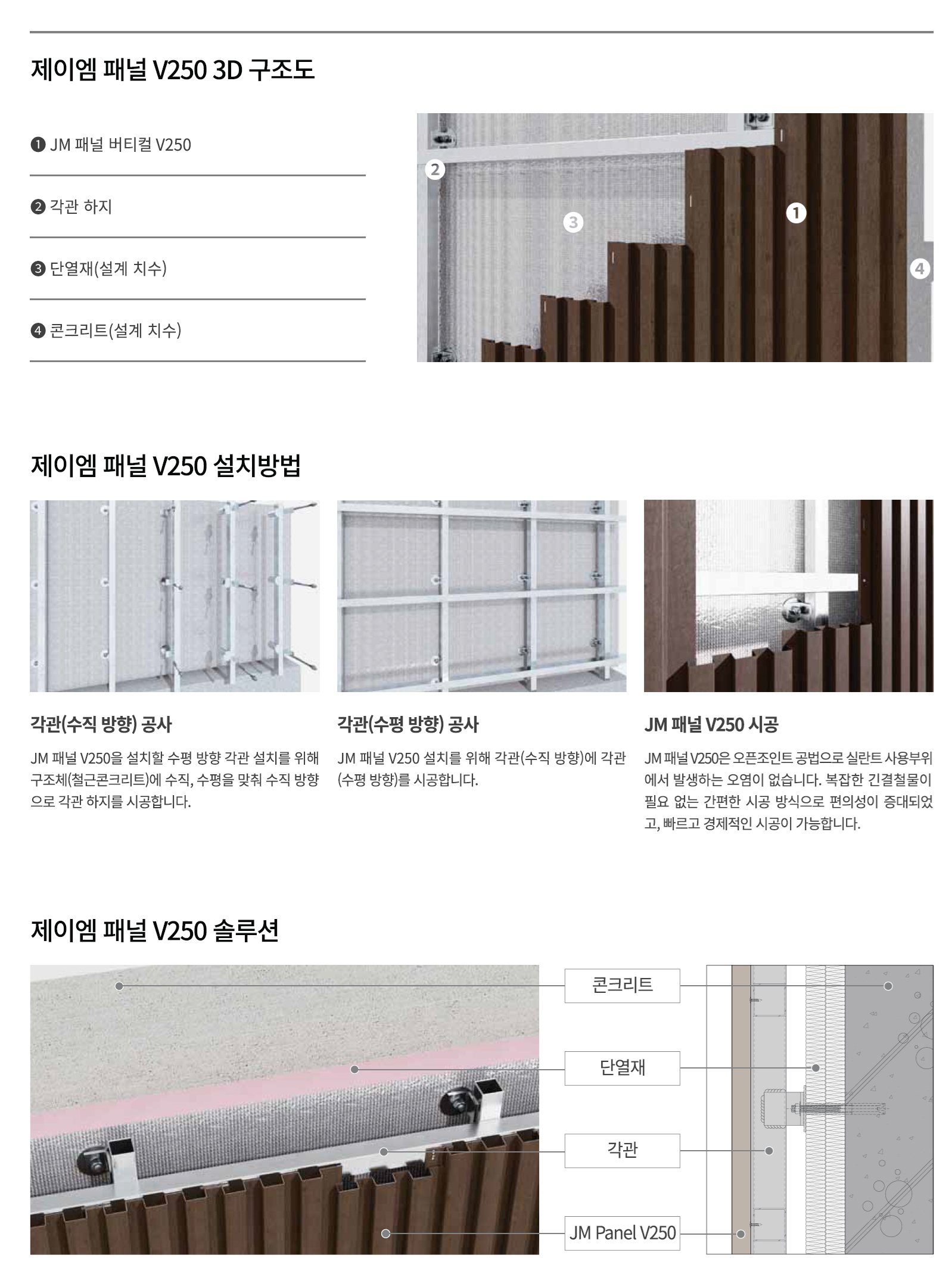 제이엠 패널 V250 3D 구조도

❶ JM 패널 버티컬 V250

❷ 각관 하지

❸ 단열재(설계 치수)

❹ 콘크리트(설계 치수)

2

3

1

4

제이엠 패널 V250 설치방법

각관(수직 방향) 공사

JM 패널 V250을 설치할 수평 방향 각관 설치를 위해 구조체(철근콘크리트)에 수직, 수평을 맞춰 수직 방향으로 각관 하지를 시공합니다.

각관(수평 방향) 공사

JM 패널 V250 설치를 위해 각관(수직 방향)에 각관(수평 방향)를 시공합니다.

JM 패널 V250 시공

JM 패널 V250은 오픈조인트 공법으로 실란트 사용부위에서 발생하는 오염이 없습니다. 복잡한 긴결철물이 필요 없는 간편한 시공 방식으로 편의성이 증대되었고, 빠르고 경제적인 시공이 가능합니다.

제이엠 패널 V250 솔루션

콘크리트

단열재

각관

JM Panel V250