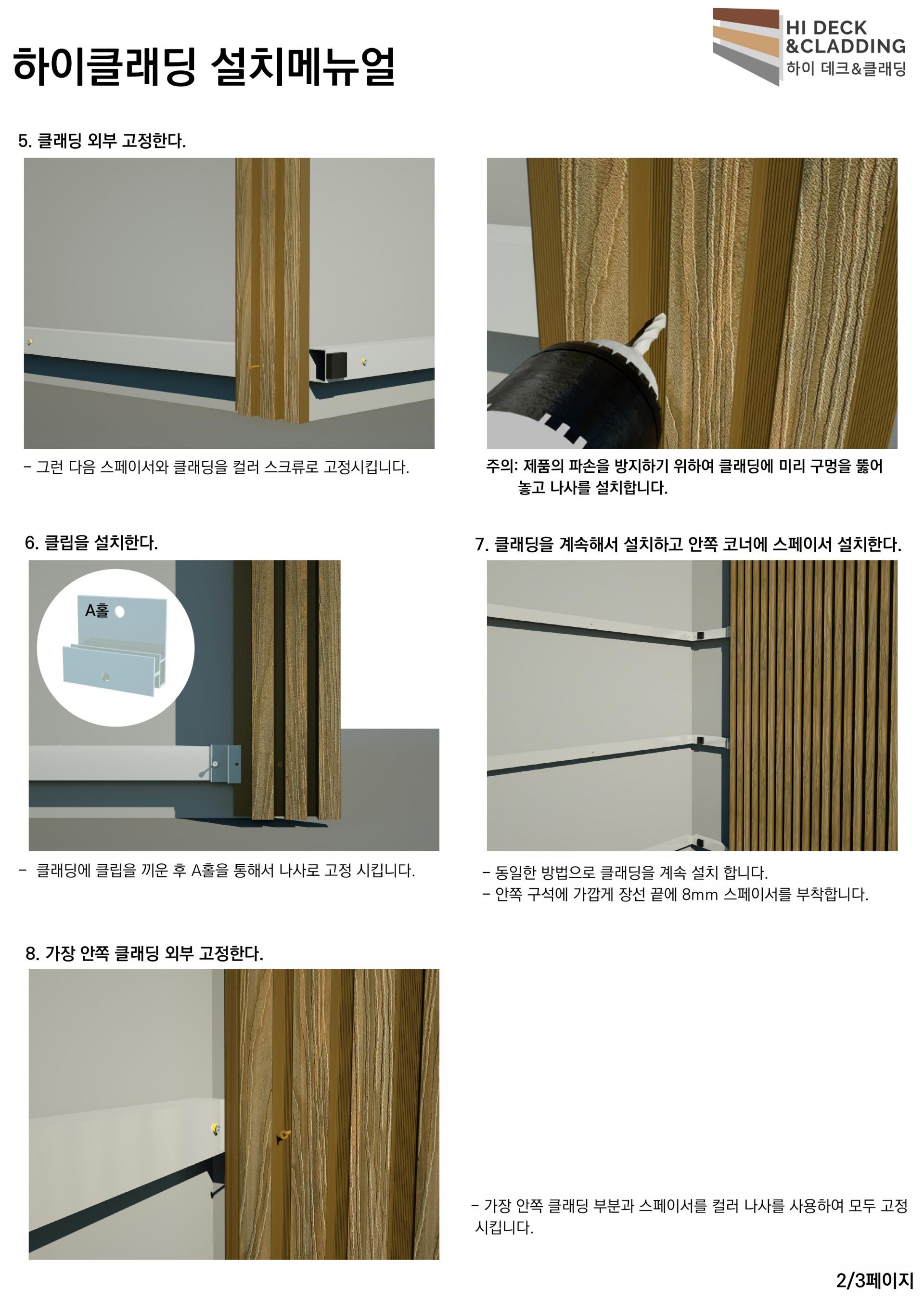 하이클래딩 설치메뉴얼

HI DECK
&CLADDING
하이 데크&클래딩

5. 클래딩 외부 고정한다.

- 그런 다음 스페이서와 클래딩을 컬러 스크류로 고정시킵니다.

주의: 제품의 파손을 방지하기 위하여 클래딩에 미리 구멍을 뚫어 놓고 나사를 설치합니다.

6. 클립을 설치한다.

A홀

- 클래딩에 클립을 끼운 후 A홀을 통해서 나사로 고정 시킵니다.

7. 클래딩을 계속해서 설치하고 안쪽 코너에 스페이서 설치한다.

- 동일한 방법으로 클래딩을 계속 설치 합니다.
- 안쪽 구석에 가깝게 장선 끝에 8mm 스페이서를 부착합니다.

8. 가장 안쪽 클래딩 외부 고정한다.

- 가장 안쪽 클래딩 부분과 스페이서를 컬러 나사를 사용하여 모두 고정 시킵니다.

2/3페이지