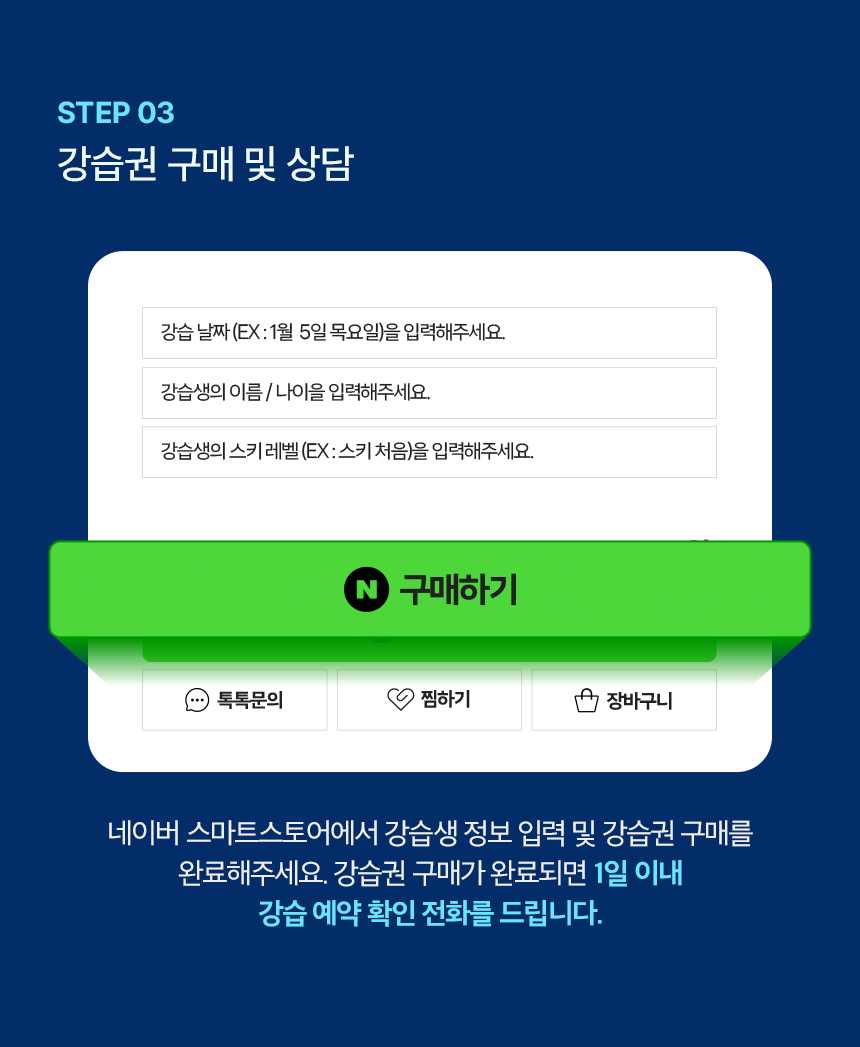 STEP 03
강습권 구매 및 상담

강습 날짜 (EX : 1월 5일 목요일)을 입력해주세요.

강습생의 이름 / 나이을 입력해주세요.

강습생의 스키 레벨 (EX : 스키 처음)을 입력해주세요.

N 구매하기

톡톡문의

찜하기

장바구니

네이버 스마트스토어에서 강습생 정보 입력 및 강습권 구매를 완료해주세요. 강습권 구매가 완료되면 1일 이내 강습 예약 확인 전화를 드립니다.