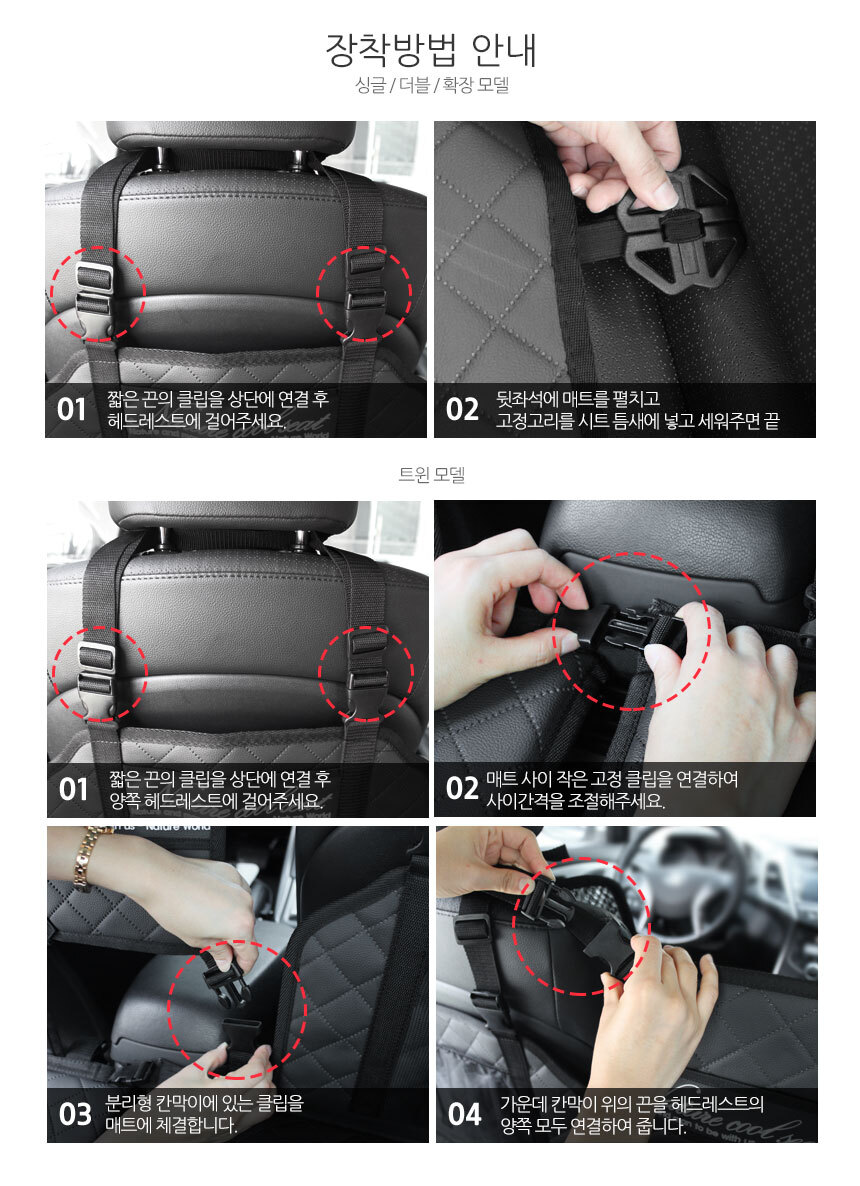 장착방법 안내

싱글 / 더블 / 확장 모델

01 짧은 끈의 클립을 상단에 연결 후 헤드레스트에 걸어주세요.

02 뒷좌석에 매트를 펼치고 고정고리를 시트 틈새에 넣고 세워주면 끝

트윈 모델

01 짧은 끈의 클립을 상단에 연결 후 양쪽 헤드레스트에 걸어주세요.

02 매트 사이 작은 고정 클립을 연결하여 사이간격을 조절해주세요.

03 분리형 칸막이에 있는 클립을 매트에 체결합니다.

04 가운데 칸막이 위의 끈을 헤드레스트의 양쪽 모두 연결하여 줍니다.