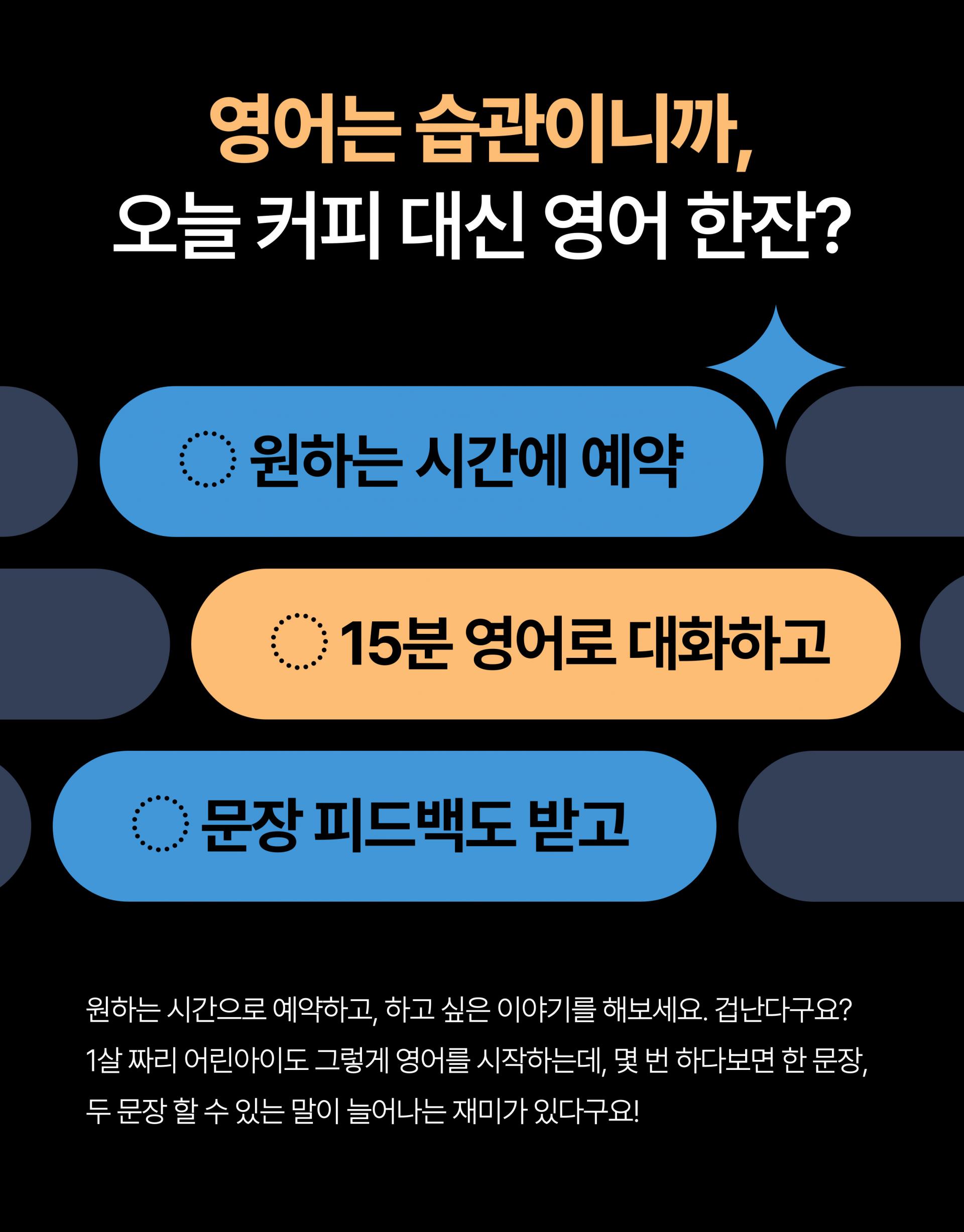 영어는 습관이니까,
오늘 커피 대신 영어 한잔?

원하는 시간에 예약

15분 영어로 대화하고

문장 피드백도 받고

원하는 시간으로 예약하고, 하고 싶은 이야기를 해보세요. 겁난다구요? 1살 짜리 어린아이도 그렇게 영어를 시작하는데, 몇 번 하다보면 한 문장, 두 문장 할 수 있는 말이 늘어나는 재미가 있다구요!