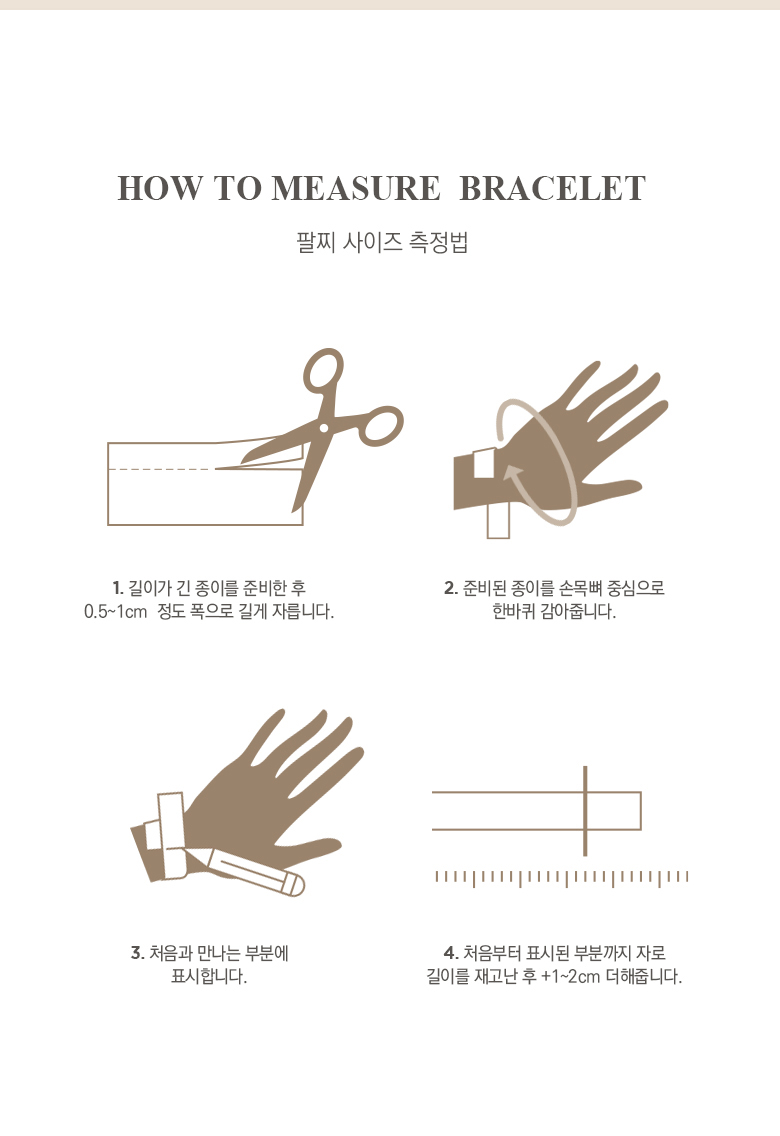 HOW TO MEASURE BRACELET

팔찌 사이즈 측정법

1. 길이가 긴 종이를 준비한 후
0.5~1cm 정도 폭으로 길게 자릅니다.

2. 준비된 종이를 손목뼈 중심으로
한바퀴 감아줍니다.

3. 처음과 만나는 부분에
표시합니다.

4. 처음부터 표시된 부분까지 자로
길이를 재고난 후 +1~2cm 더해줍니다.