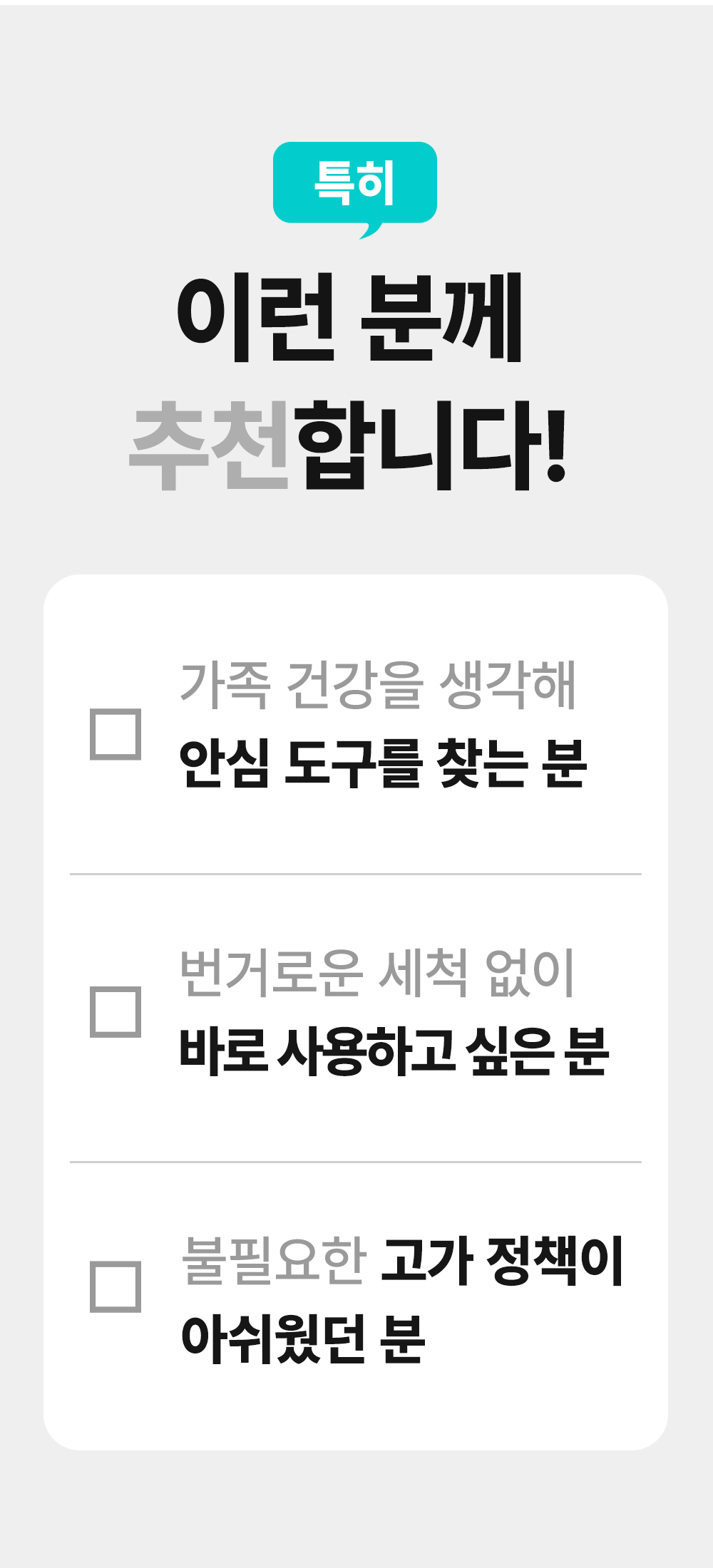 특히

이런 분께
추천합니다!

가족 건강을 생각해
안심 도구를 찾는 분

번거로운 세척 없이
바로 사용하고 싶은 분

불필요한 고가 정책이
아쉬웠던 분