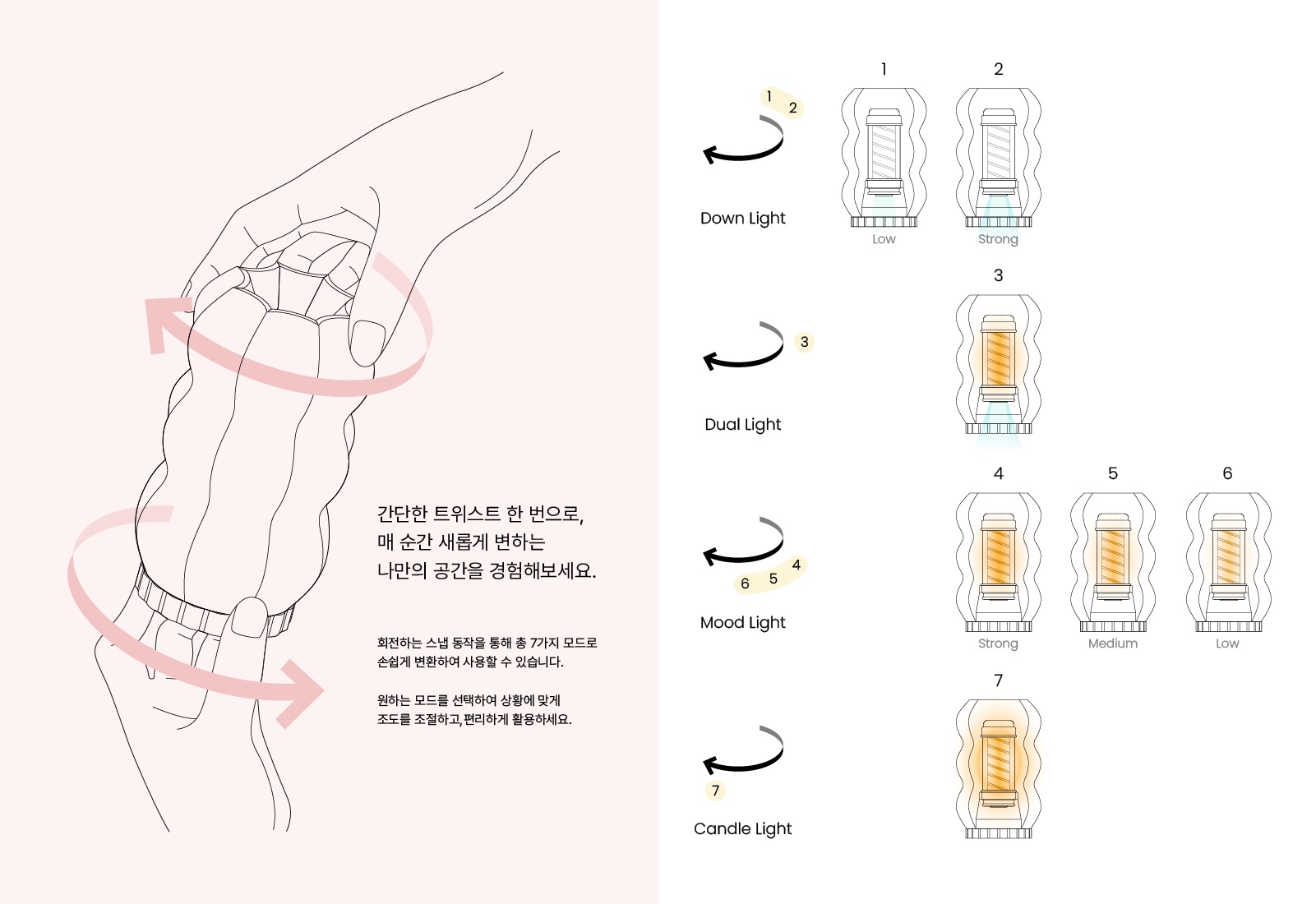 간단한 트위스트 한 번으로,
매 순간 새롭게 변하는
나만의 공간을 경험해보세요.

회전하는 스냅 동작을 통해 총 7가지 모드로
손쉽게 변환하여 사용할 수 있습니다.

원하는 모드를 선택하여 상황에 맞게
조도를 조절하고, 편리하게 활용하세요.

1 2

Down Light

1

Low

2

Strong

3

Dual Light

3

6 5 4

Mood Light

4

Strong

5

Medium

6

Low

7

Candle Light

7