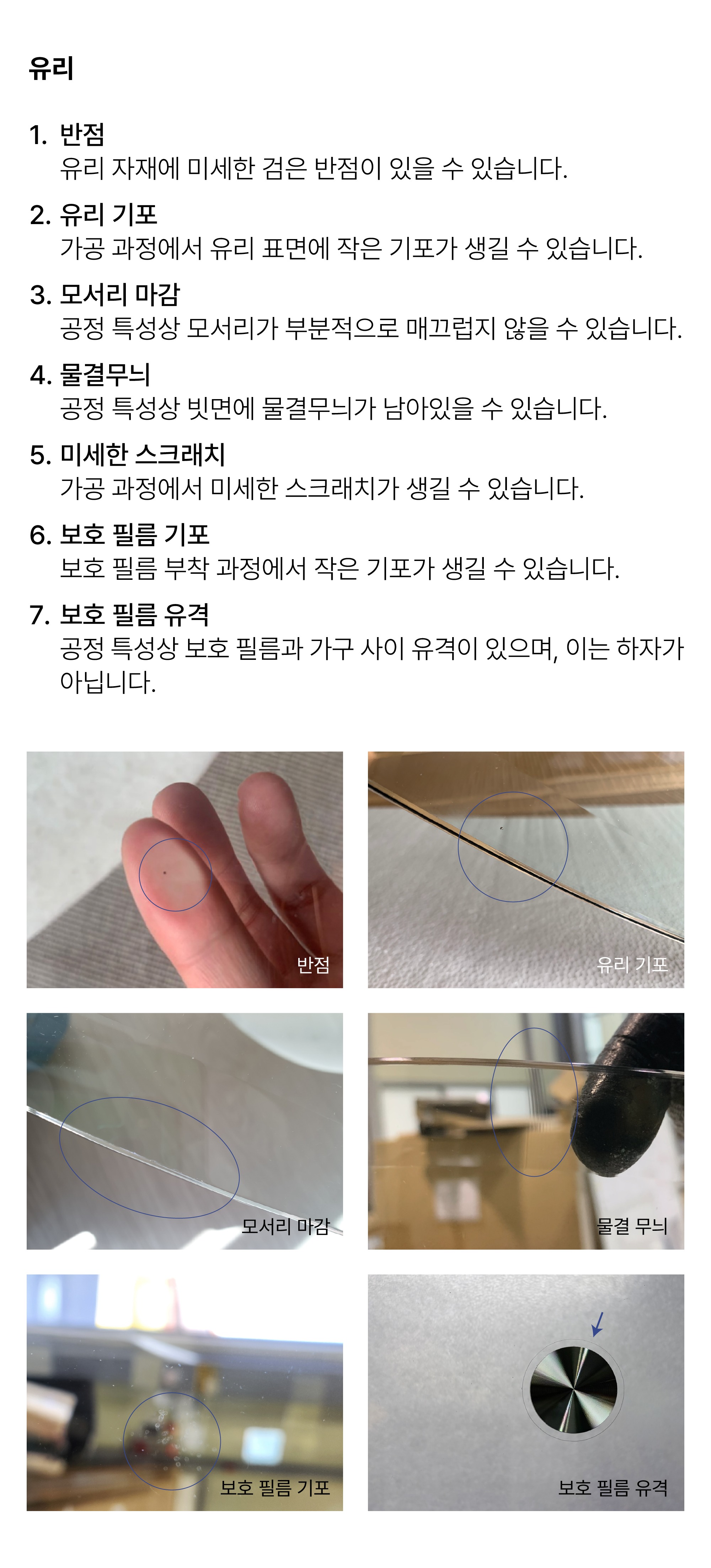 유리

1. 반점
유리 자재에 미세한 검은 반점이 있을 수 있습니다.

2. 유리 기포
가공 과정에서 유리 표면에 작은 기포가 생길 수 있습니다.

3. 모서리 마감
공정 특성상 모서리가 부분적으로 매끄럽지 않을 수 있습니다.

4. 물결무늬
공정 특성상 빗면에 물결무늬가 남아있을 수 있습니다.

5. 미세한 스크래치
가공 과정에서 미세한 스크래치가 생길 수 있습니다.

6. 보호 필름 기포
보호 필름 부착 과정에서 작은 기포가 생길 수 있습니다.

7. 보호 필름 유격
공정 특성상 보호 필름과 가구 사이 유격이 있으며, 이는 하자가 아닙니다.

반점

유리 기포

모서리 마감

물결 무늬

보호 필름 기포

보호 필름 유격