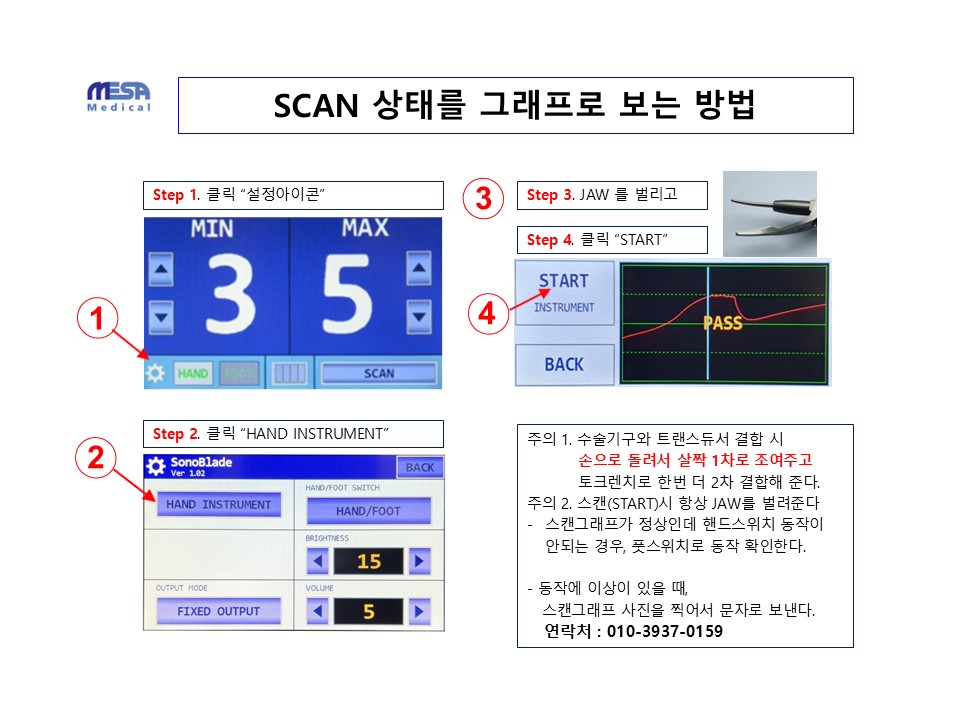 MESA Medical

SCAN 상태를 그래프로 보는 방법

Step 1. 클릭 "설정아이콘"

MIN 3 MAX 5

1

HAND FOOT SCAN

Step 2. 클릭 "HAND INSTRUMENT"

2

SonoBlade Ver 1.02 BACK

HAND INSTRUMENT

HAND/FOOT SWITCH

HAND/FOOT

BRIGHTNESS

15

OUTPUT MODE

FIXED OUTPUT

VOLUME

5

3

Step 3. JAW 를 벌리고

Step 4. 클릭 "START"

4

START INSTRUMENT

BACK

PASS

주의 1. 수술기구와 트랜스듀서 결합 시
손으로 돌려서 살짝 1차로 조여주고
토크렌치로 한번 더 2차 결합해 준다.
주의 2. 스캔(START)시 항상 JAW를 벌려준다
- 스캔그래프가 정상인데 핸드스위치 동작이 안되는 경우, 풋스위치로 동작 확인한다.

- 동작에 이상이 있을 때,
스캔그래프 사진을 찍어서 문자로 보낸다.
연락처 : 010-3937-0159