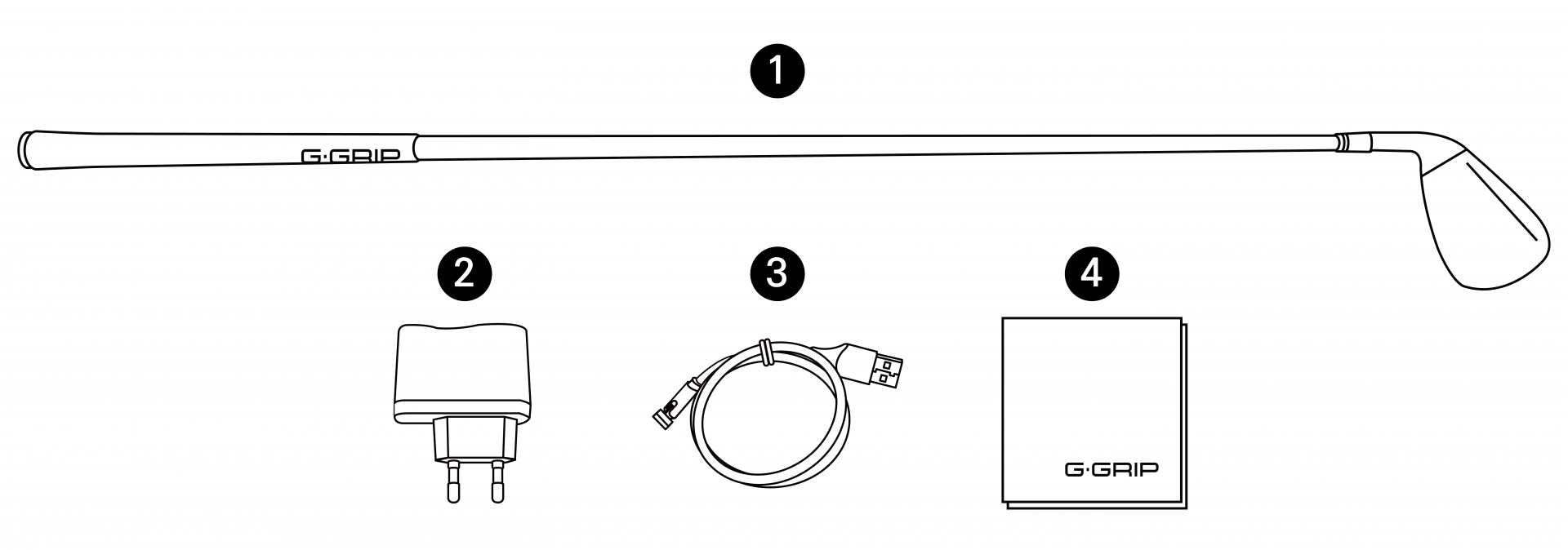 1

G·GRIP

2

3

4

G·GRIP