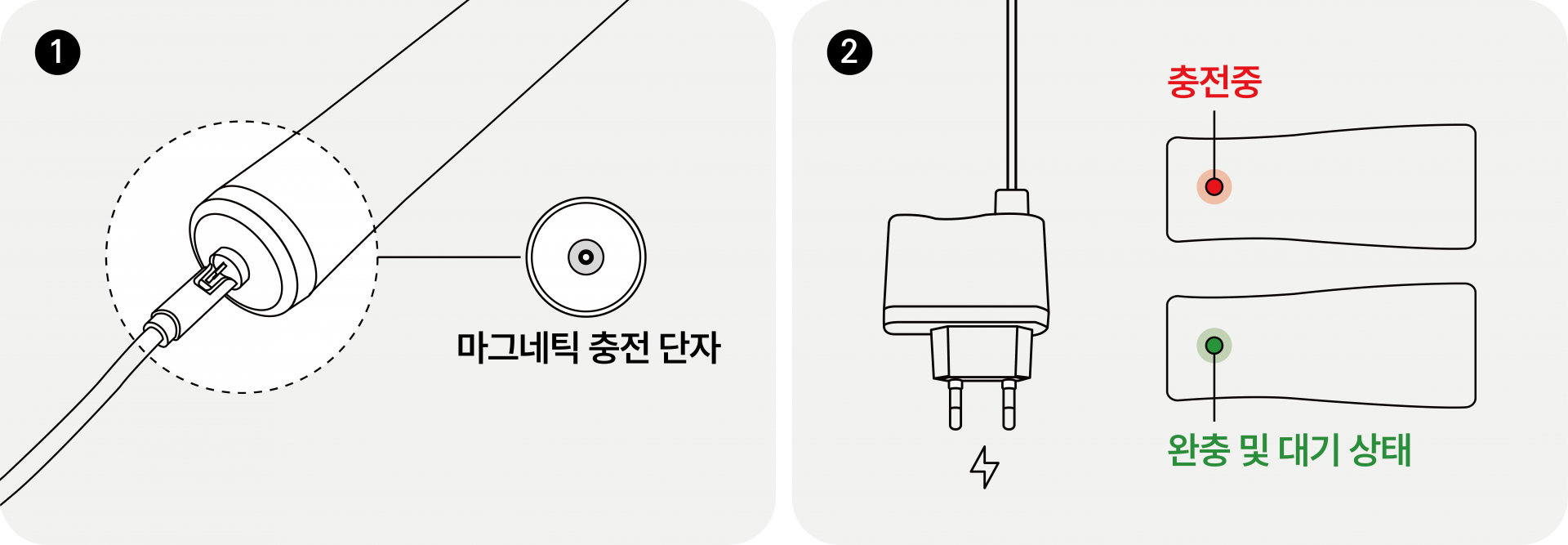 1

마그네틱 충전 단자

2

충전중

완충 및 대기 상태