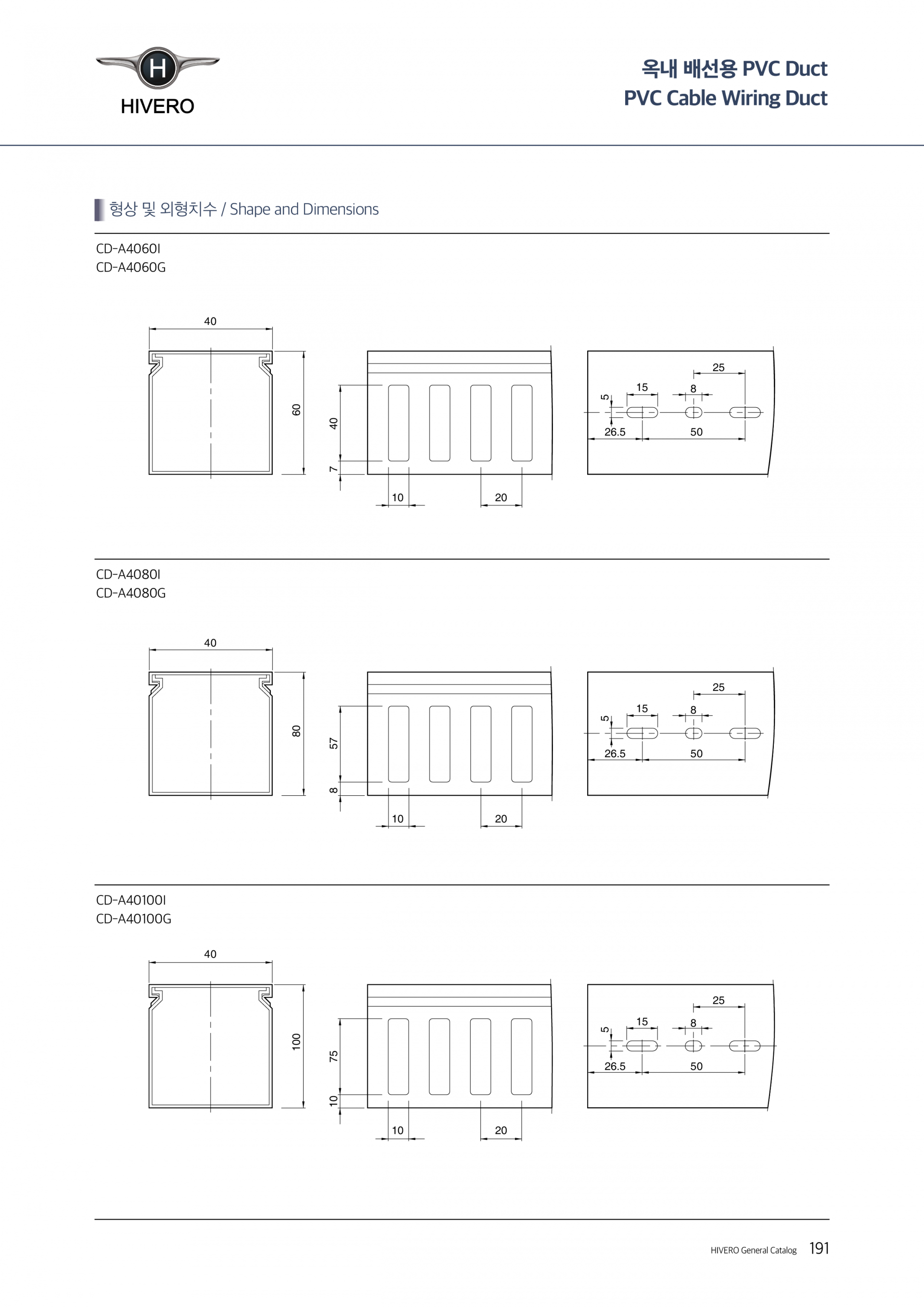 H
HIVERO

옥내 배선용 PVC Duct
PVC Cable Wiring Duct

형상 및 외형치수 / Shape and Dimensions

CD-A4060I
CD-A4060G

40
60
40
7
10
20
25
15
8
5
26.5
50

CD-A4080I
CD-A4080G

40
80
57
8
10
20
25
15
8
5
26.5
50

CD-A40100I
CD-A40100G

40
100
75
10
10
20
25
15
8
5
26.5
50

HIVERO General Catalog 191