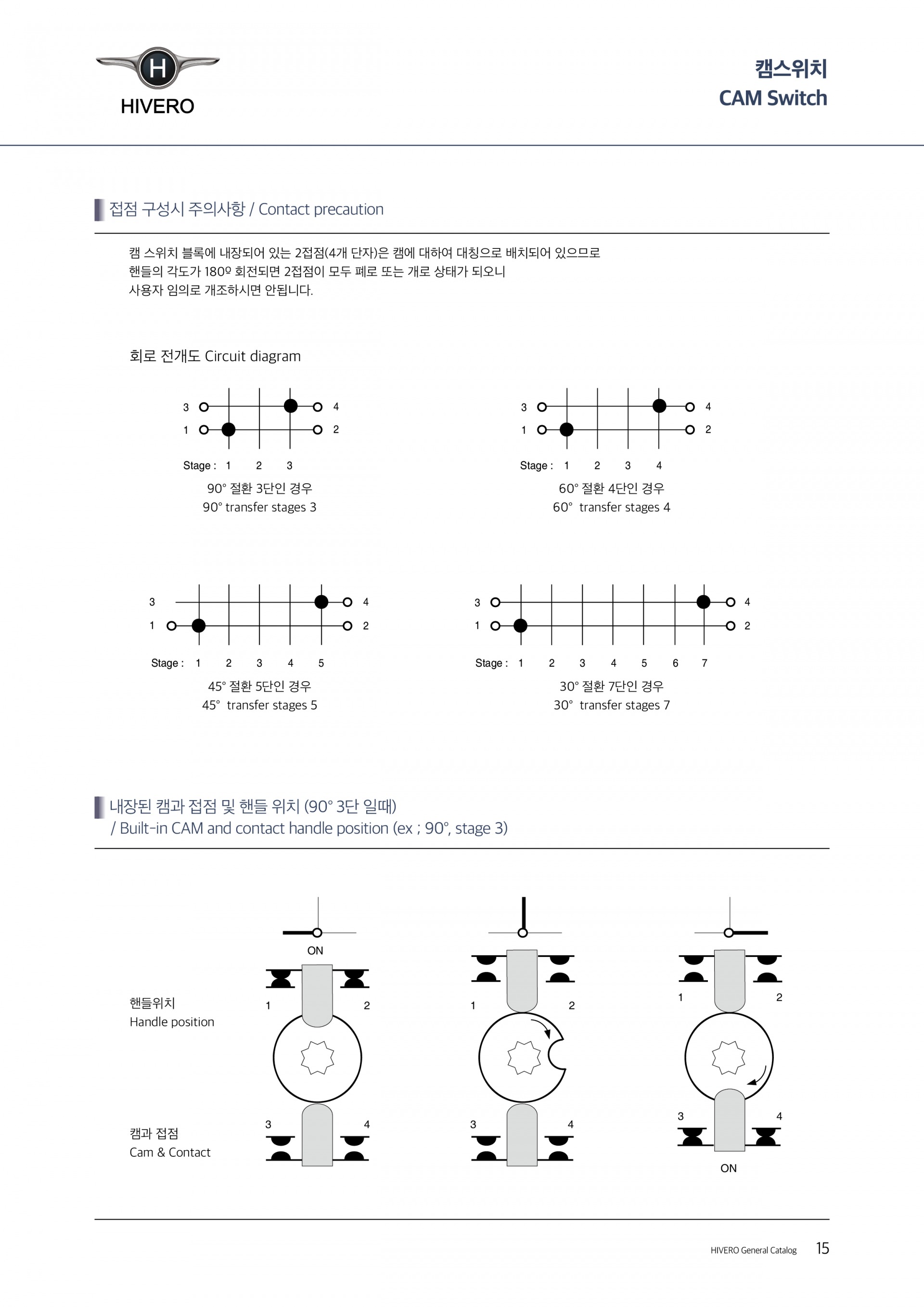 H
HIVERO

캠스위치
CAM Switch

접점 구성시 주의사항 / Contact precaution

캠 스위치 블록에 내장되어 있는 2접점(4개 단자)은 캠에 대하여 대칭으로 배치되어 있으므로 핸들의 각도가 180º 회전되면 2접점이 모두 폐로 또는 개로 상태가 되오니 사용자 임의로 개조하시면 안됩니다.

회로 전개도 Circuit diagram

3 4
1 2
Stage : 1 2 3
90° 절환 3단인 경우
90° transfer stages 3

3 4
1 2
Stage : 1 2 3 4
60° 절환 4단인 경우
60° transfer stages 4

3 4
1 2
Stage : 1 2 3 4 5
45° 절환 5단인 경우
45° transfer stages 5

3 4
1 2
Stage : 1 2 3 4 5 6 7
30° 절환 7단인 경우
30° transfer stages 7

내장된 캠과 접점 및 핸들 위치 (90° 3단 일때)
/ Built-in CAM and contact handle position (ex ; 90°, stage 3)

핸들위치
Handle position

캠과 접점
Cam & Contact

ON
1 2
3 4

1 2
3 4

1 2
3 4
ON

HIVERO General Catalog 15