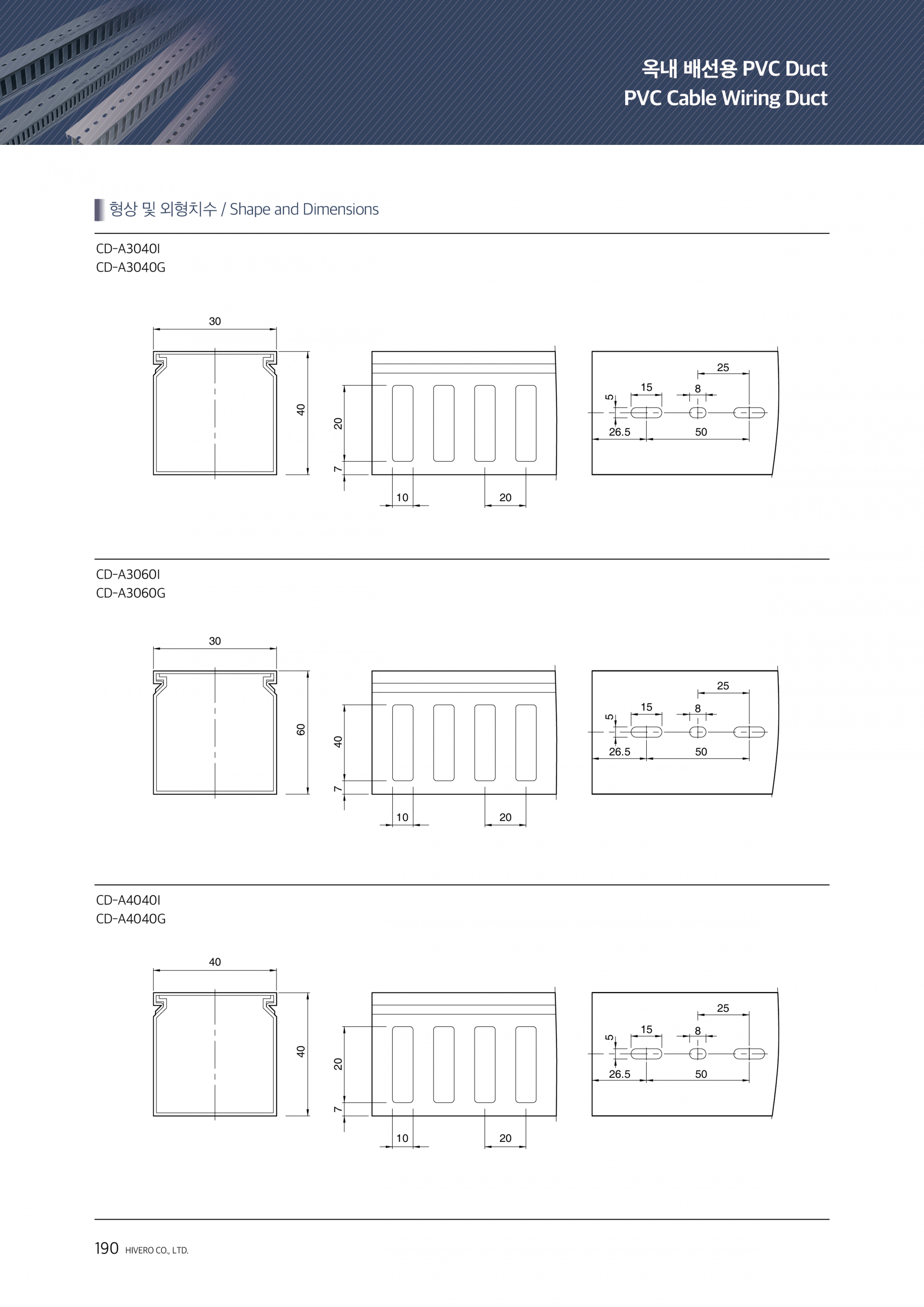 옥내 배선용 PVC Duct
PVC Cable Wiring Duct

형상 및 외형치수 / Shape and Dimensions

CD-A3040I
CD-A3040G

30
40
20
7
10
20
25
15
8
5
26.5
50

CD-A3060I
CD-A3060G

30
60
40
7
10
20
25
15
8
5
26.5
50

CD-A4040I
CD-A4040G

40
40
20
7
10
20
25
15
8
5
26.5
50

190 HIVERO CO., LTD.