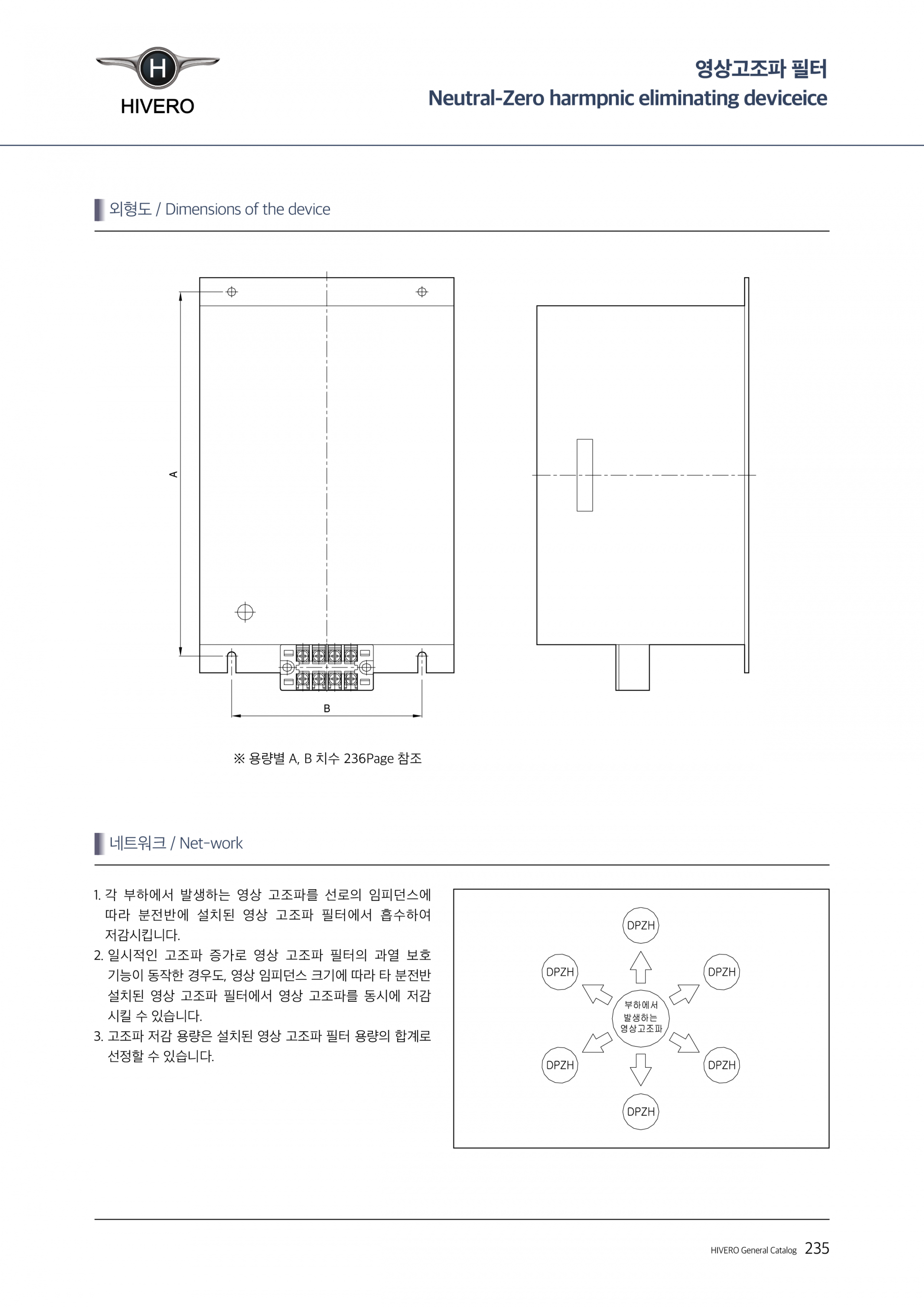 H
HIVERO

영상고조파 필터
Neutral-Zero harmpnic eliminating deviceice

외형도 / Dimensions of the device

A

B

※ 용량별 A, B 치수 236Page 참조

네트워크 / Net-work

1. 각 부하에서 발생하는 영상 고조파를 선로의 임피던스에 따라 분전반에 설치된 영상 고조파 필터에서 흡수하여 저감시킵니다.
2. 일시적인 고조파 증가로 영상 고조파 필터의 과열 보호 기능이 동작한 경우도, 영상 임피던스 크기에 따라 타 분전반 설치된 영상 고조파 필터에서 영상 고조파를 동시에 저감 시킬 수 있습니다.
3. 고조파 저감 용량은 설치된 영상 고조파 필터 용량의 합계로 선정할 수 있습니다.

DPZH
DPZH
DPZH
부하에서 발생하는 영상고조파
DPZH
DPZH
DPZH

HIVERO General Catalog 235