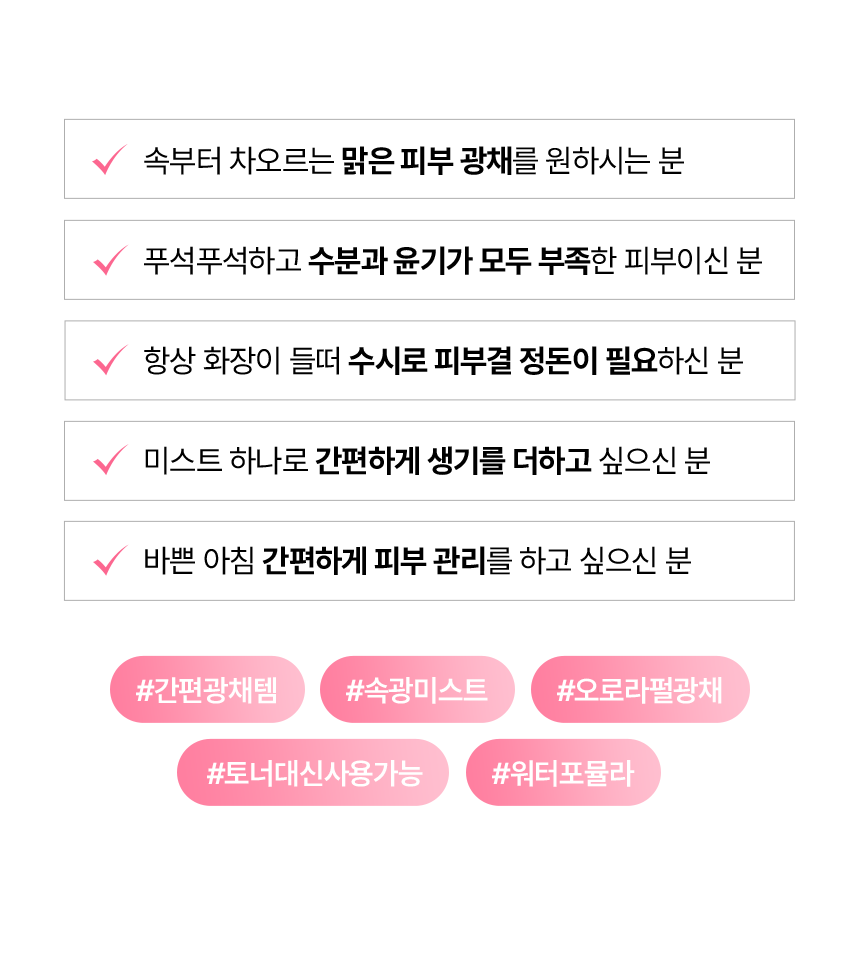 ✓ 속부터 차오르는 맑은 피부 광채를 원하시는 분

✓ 푸석푸석하고 수분과 윤기가 모두 부족한 피부이신 분

✓ 항상 화장이 들떠 수시로 피부결 정돈이 필요하신 분

✓ 미스트 하나로 간편하게 생기를 더하고 싶으신 분

✓ 바쁜 아침 간편하게 피부 관리를 하고 싶으신 분

#간편광채템 #속광미스트 #오로라펄광채

#토너대신사용가능 #워터포뮬라