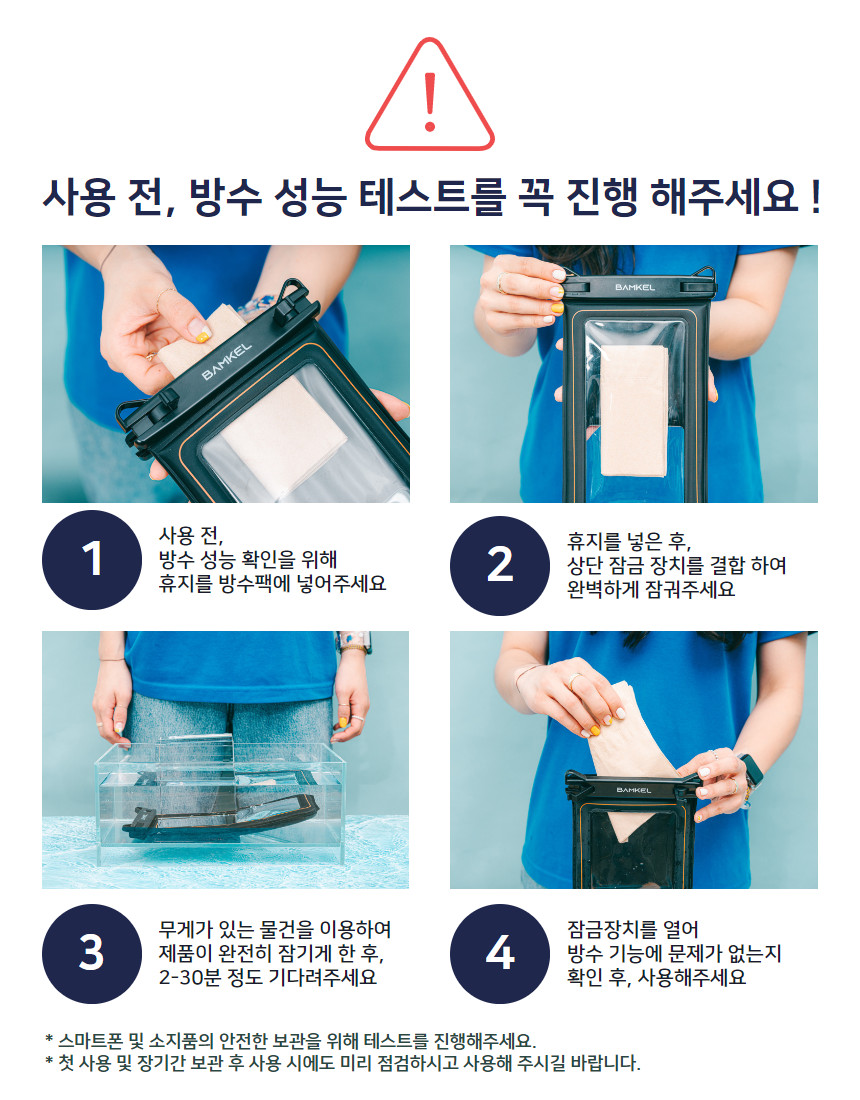 !

사용 전, 방수 성능 테스트를 꼭 진행 해주세요 !

BAMKEL

BAMKEL

1
사용 전,
방수 성능 확인을 위해
휴지를 방수팩에 넣어주세요

2
휴지를 넣은 후,
상단 잠금 장치를 결합 하여
완벽하게 잠궈주세요

BAMKEL

3
무게가 있는 물건을 이용하여
제품이 완전히 잠기게 한 후,
2-30분 정도 기다려주세요

4
잠금장치를 열어
방수 기능에 문제가 없는지
확인 후, 사용해주세요

* 스마트폰 및 소지품의 안전한 보관을 위해 테스트를 진행해주세요.
* 첫 사용 및 장기간 보관 후 사용 시에도 미리 점검하시고 사용해 주시길 바랍니다.