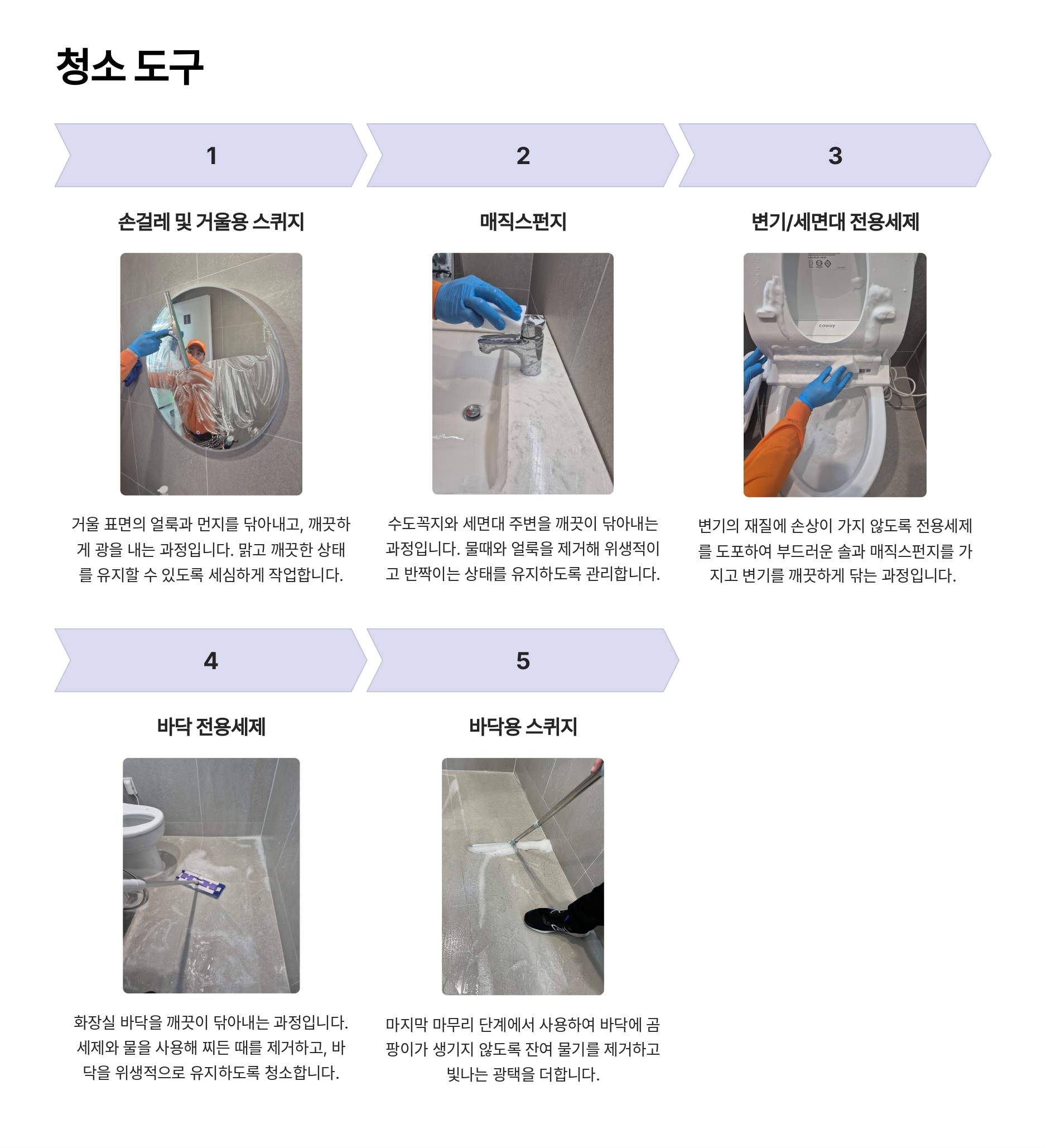 청소 도구

1

손걸레 및 거울용 스퀴지

거울 표면의 얼룩과 먼지를 닦아내고, 깨끗하게 광을 내는 과정입니다. 맑고 깨끗한 상태를 유지할 수 있도록 세심하게 작업합니다.

2

매직스펀지

수도꼭지와 세면대 주변을 깨끗이 닦아내는 과정입니다. 물때와 얼룩을 제거해 위생적이고 반짝이는 상태를 유지하도록 관리합니다.

3

변기/세면대 전용세제

coway

변기의 재질에 손상이 가지 않도록 전용세제를 도포하여 부드러운 솔과 매직스펀지를 가지고 변기를 깨끗하게 닦는 과정입니다.

4

바닥 전용세제

화장실 바닥을 깨끗이 닦아내는 과정입니다. 세제와 물을 사용해 찌든 때를 제거하고, 바닥을 위생적으로 유지하도록 청소합니다.

5

바닥용 스퀴지

마지막 마무리 단계에서 사용하여 바닥에 곰팡이가 생기지 않도록 잔여 물기를 제거하고 빛나는 광택을 더합니다.