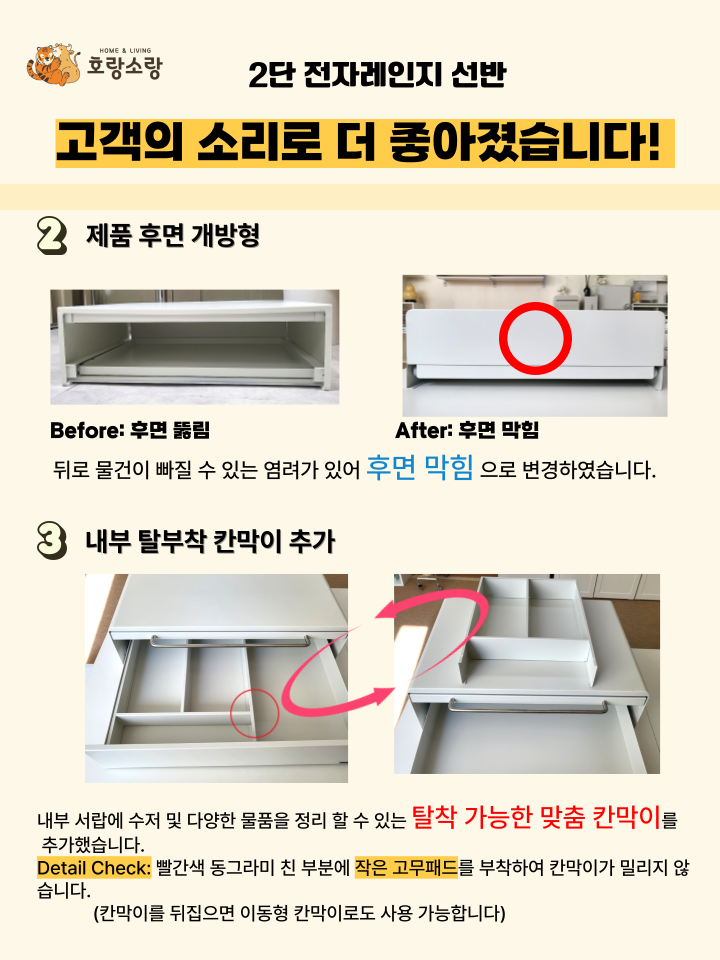 HOME & LIVING
호랑소랑

2단 전자레인지 선반

고객의 소리로 더 좋아졌습니다!

2 제품 후면 개방형

Before: 후면 뚫림

After: 후면 막힘

뒤로 물건이 빠질 수 있는 염려가 있어 후면 막힘 으로 변경하였습니다.

3 내부 탈부착 칸막이 추가

내부 서랍에 수저 및 다양한 물품을 정리 할 수 있는 탈착 가능한 맞춤 칸막이를 추가했습니다.
Detail Check: 빨간색 동그라미 친 부분에 작은 고무패드를 부착하여 칸막이가 밀리지 않습니다.
(칸막이를 뒤집으면 이동형 칸막이로도 사용 가능합니다)