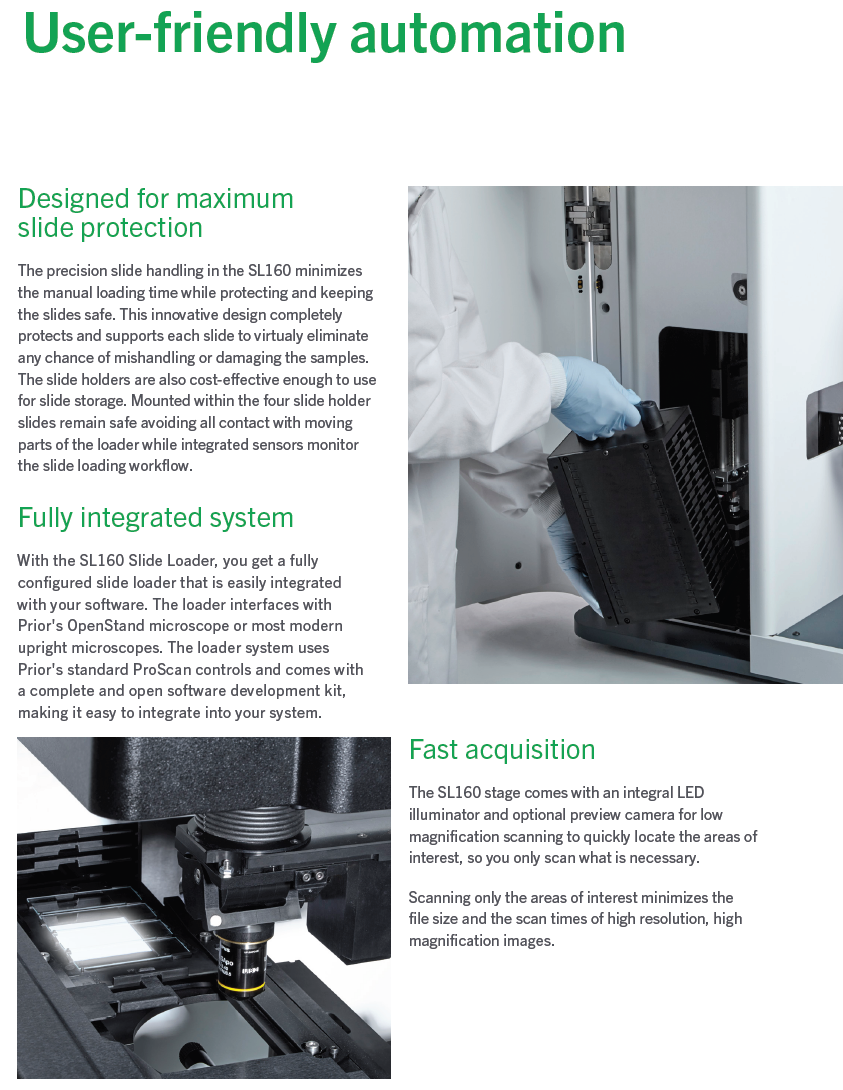 User-friendly automation

Designed for maximum slide protection

The precision slide handling in the SL160 minimizes the manual loading time while protecting and keeping the slides safe. This innovative design completely protects and supports each slide to virtualy eliminate any chance of mishandling or damaging the samples. The slide holders are also cost-effective enough to use for slide storage. Mounted within the four slide holder slides remain safe avoiding all contact with moving parts of the loader while integrated sensors monitor the slide loading workflow.

Fully integrated system

With the SL160 Slide Loader, you get a fully configured slide loader that is easily integrated with your software. The loader interfaces with Prior's OpenStand microscope or most modern upright microscopes. The loader system uses Prior's standard ProScan controls and comes with a complete and open software development kit, making it easy to integrate into your system.

Fast acquisition

The SL160 stage comes with an integral LED illuminator and optional preview camera for low magnification scanning to quickly locate the areas of interest, so you only scan what is necessary.

Scanning only the areas of interest minimizes the file size and the scan times of high resolution, high magnification images.