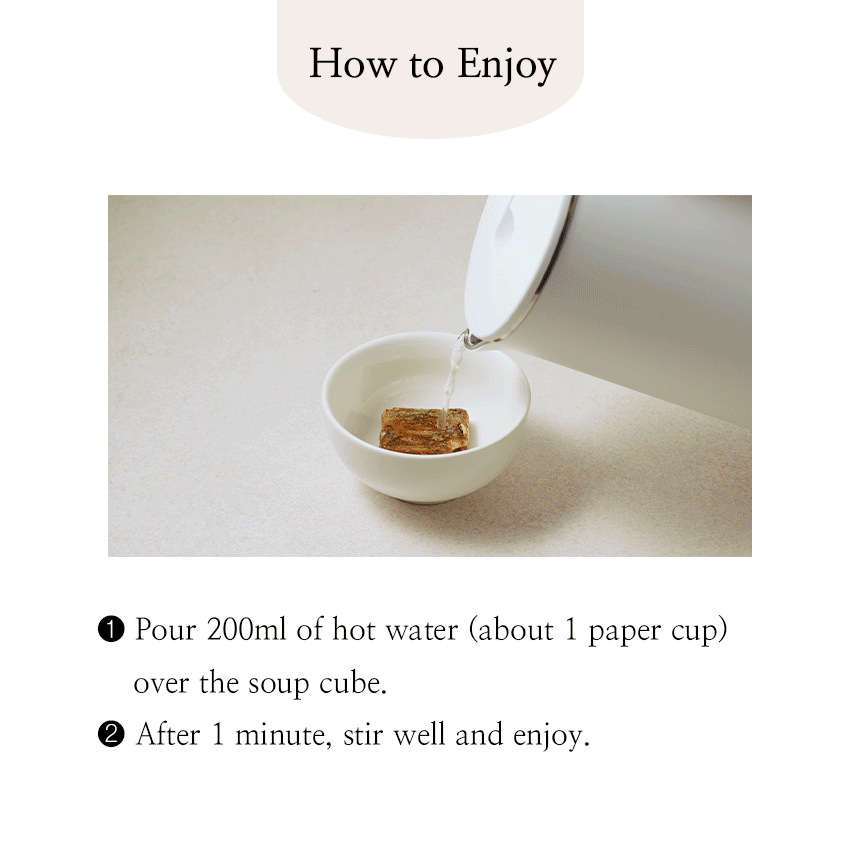 How to Enjoy

❶ Pour 200ml of hot water (about 1 paper cup) over the soup cube.

❷ After 1 minute, stir well and enjoy.