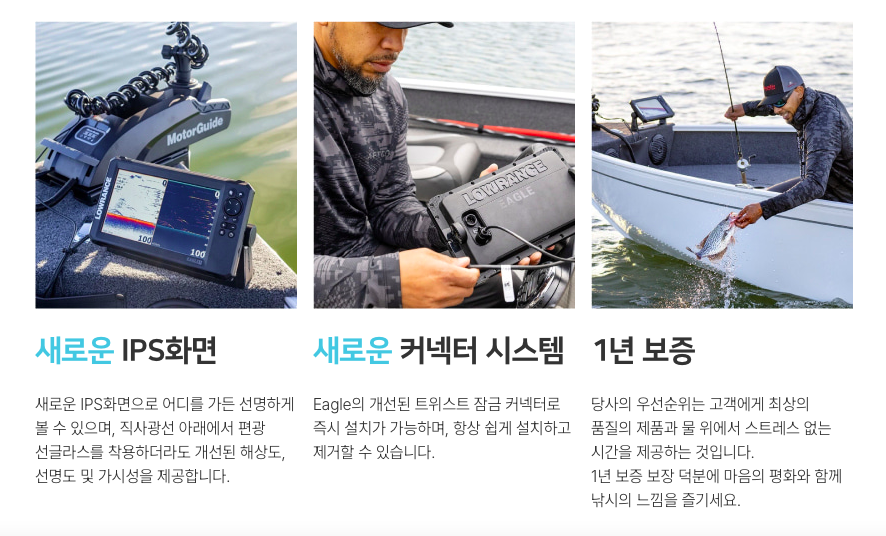 MotorGuide

LOWRANCE

100

100

LOWRANCE
EAGLE

새로운 IPS화면

새로운 IPS화면으로 어디를 가든 선명하게 볼 수 있으며, 직사광선 아래에서 편광 선글라스를 착용하더라도 개선된 해상도, 선명도 및 가시성을 제공합니다.

새로운 커넥터 시스템

Eagle의 개선된 트위스트 잠금 커넥터로 즉시 설치가 가능하며, 항상 쉽게 설치하고 제거할 수 있습니다.

1년 보증

당사의 우선순위는 고객에게 최상의 품질의 제품과 물 위에서 스트레스 없는 시간을 제공하는 것입니다.
1년 보증 보장 덕분에 마음의 평화와 함께 낚시의 느낌을 즐기세요.