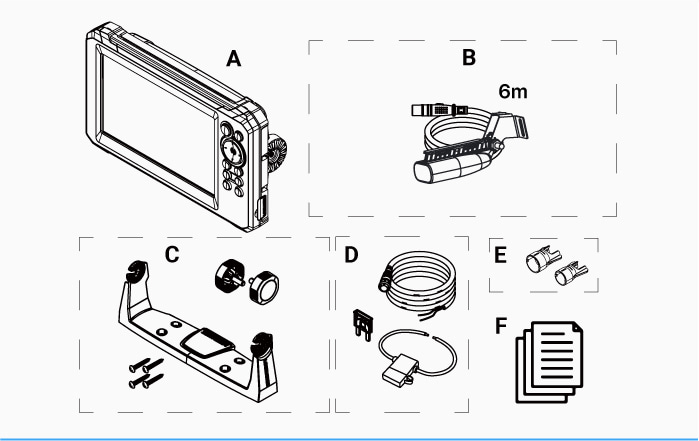 A

B

6m

C

D

E

F