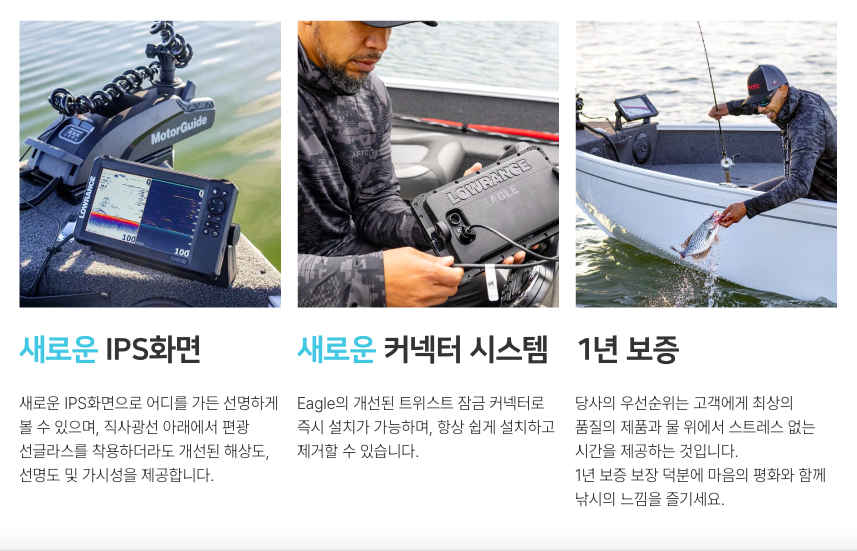 MotorGuide

LOWRANCE

100

100

LOWRANCE
EAGLE

새로운 IPS화면

새로운 IPS화면으로 어디를 가든 선명하게 볼 수 있으며, 직사광선 아래에서 편광 선글라스를 착용하더라도 개선된 해상도, 선명도 및 가시성을 제공합니다.

새로운 커넥터 시스템

Eagle의 개선된 트위스트 잠금 커넥터로 즉시 설치가 가능하며, 항상 쉽게 설치하고 제거할 수 있습니다.

1년 보증

당사의 우선순위는 고객에게 최상의 품질의 제품과 물 위에서 스트레스 없는 시간을 제공하는 것입니다.
1년 보증 보장 덕분에 마음의 평화와 함께 낚시의 느낌을 즐기세요.