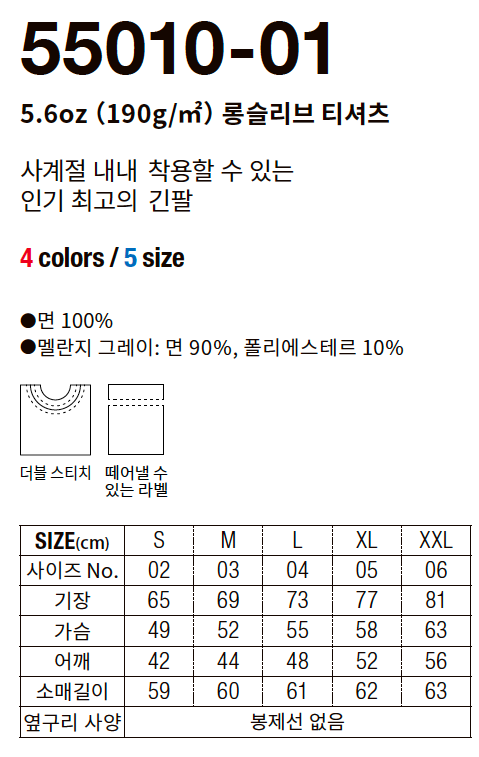 55010-01

5.6oz (190g/㎡) 롱슬리브 티셔츠

사계절 내내 착용할 수 있는 인기 최고의 긴팔

4 colors / 5 size

• 면 100%
• 멜란지 그레이: 면 90%, 폴리에스테르 10%

더블 스티치

떼어낼 수 있는 라벨

| SIZE(cm) | S | M | L | XL | XXL |
|---|---|---|---|---|---|
| 사이즈 No. | 02 | 03 | 04 | 05 | 06 |
| 기장 | 65 | 69 | 73 | 77 | 81 |
| 가슴 | 49 | 52 | 55 | 58 | 63 |
| 어깨 | 42 | 44 | 48 | 52 | 56 |
| 소매길이 | 59 | 60 | 61 | 62 | 63 |
| 옆구리 사양 | 봉제선 없음 | | | | |