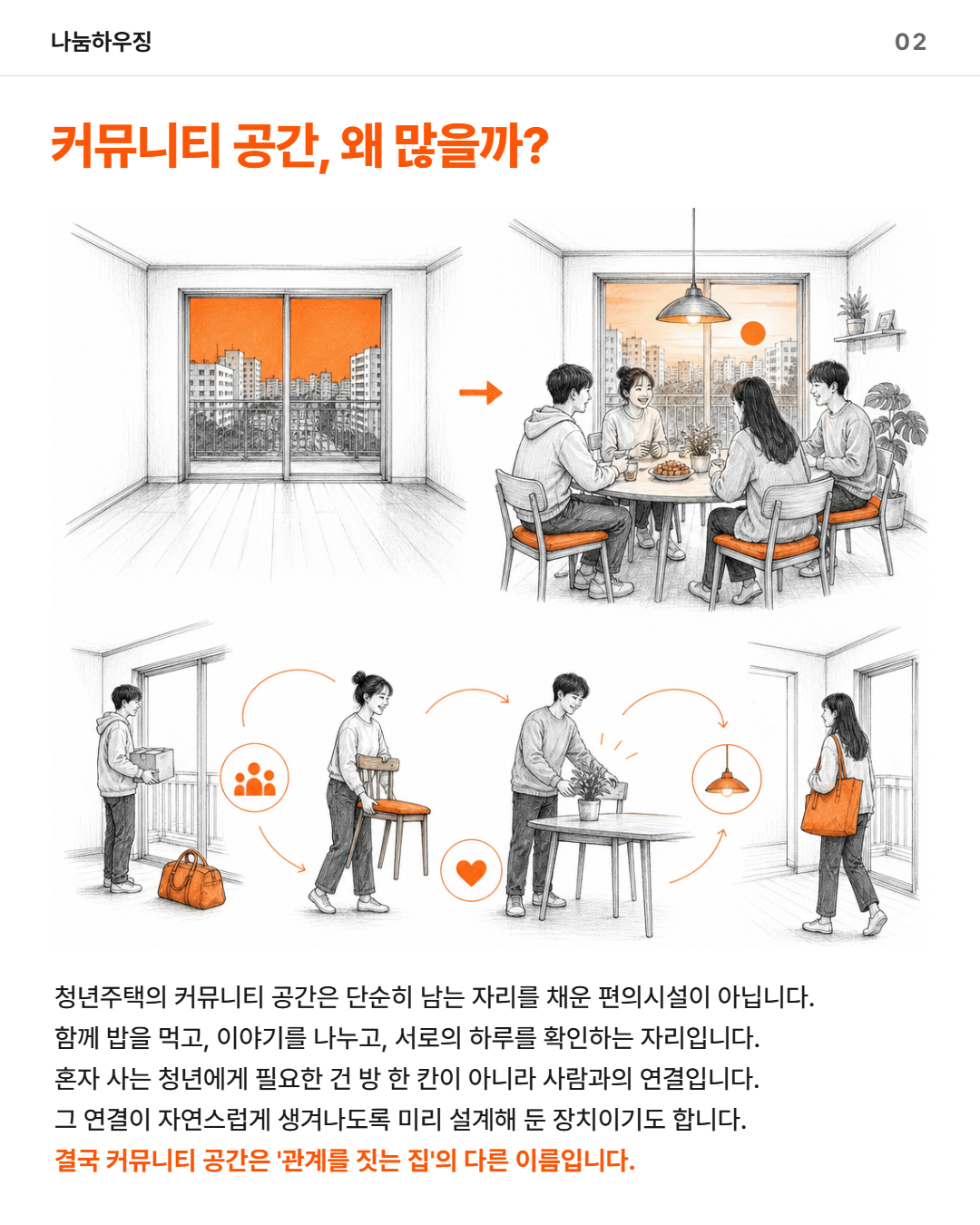 나눔하우징

02

커뮤니티 공간, 왜 많을까?

청년주택의 커뮤니티 공간은 단순히 남는 자리를 채운 편의시설이 아닙니다.
함께 밥을 먹고, 이야기를 나누고, 서로의 하루를 확인하는 자리입니다.
혼자 사는 청년에게 필요한 건 방 한 칸이 아니라 사람과의 연결입니다.
그 연결이 자연스럽게 생겨나도록 미리 설계해 둔 장치이기도 합니다.
결국 커뮤니티 공간은 '관계를 짓는 집'의 다른 이름입니다.