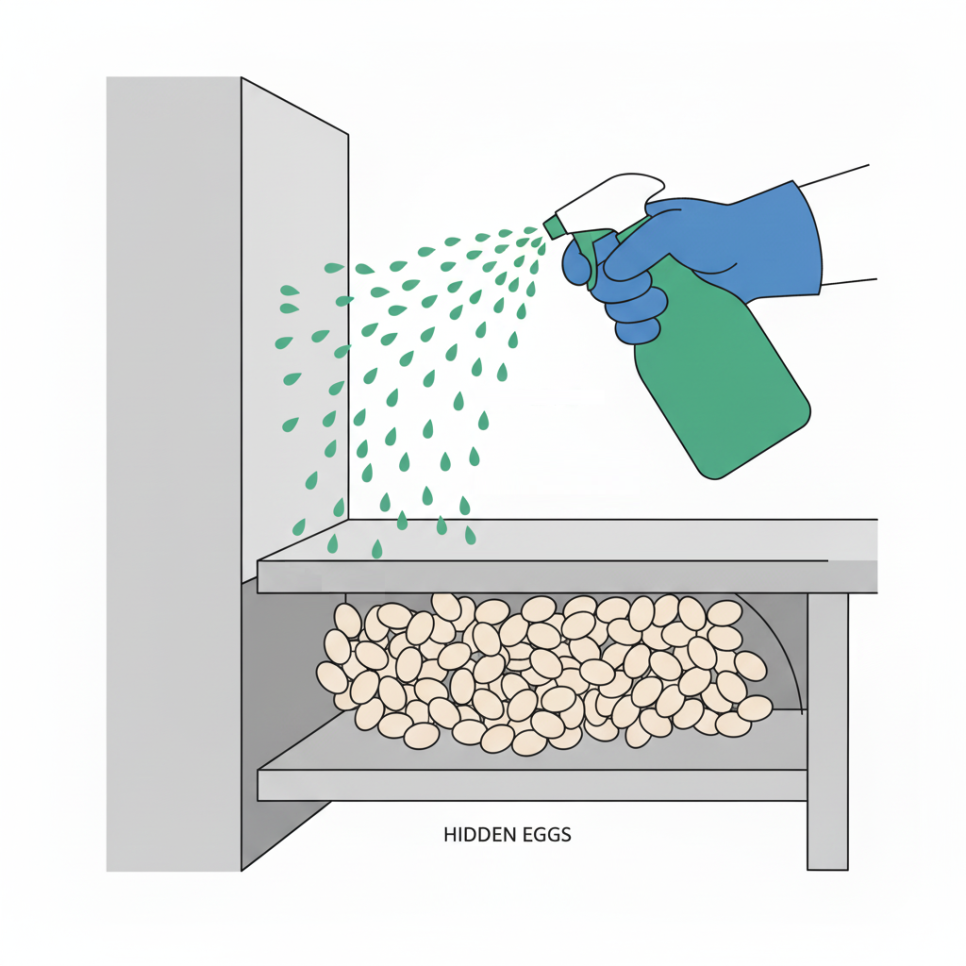 HIDDEN EGGS