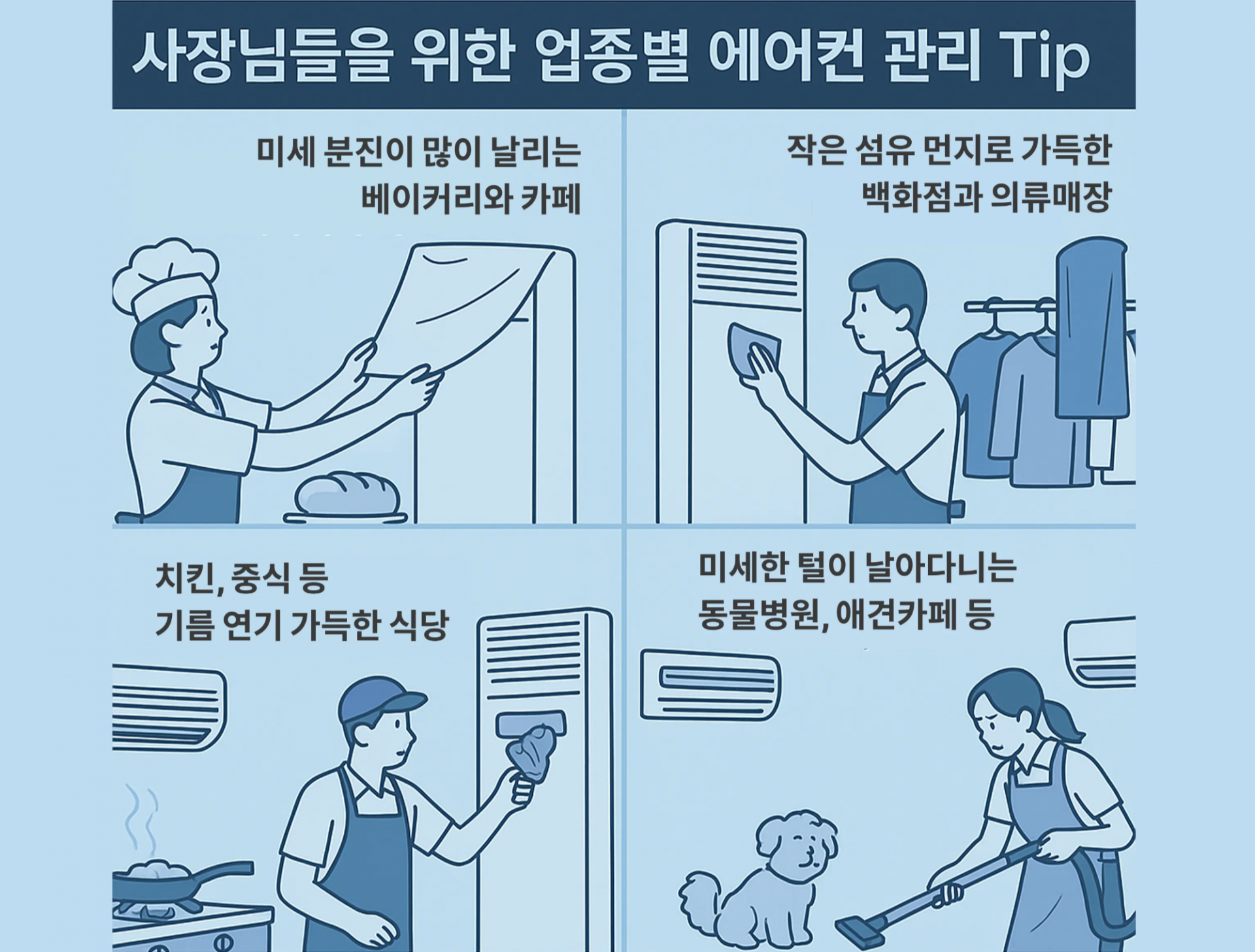 사장님들을 위한 업종별 에어컨 관리 Tip

미세 분진이 많이 날리는 베이커리와 카페

작은 섬유 먼지로 가득한 백화점과 의류매장

치킨, 중식 등 기름 연기 가득한 식당

미세한 털이 날아다니는 동물병원, 애견카페 등