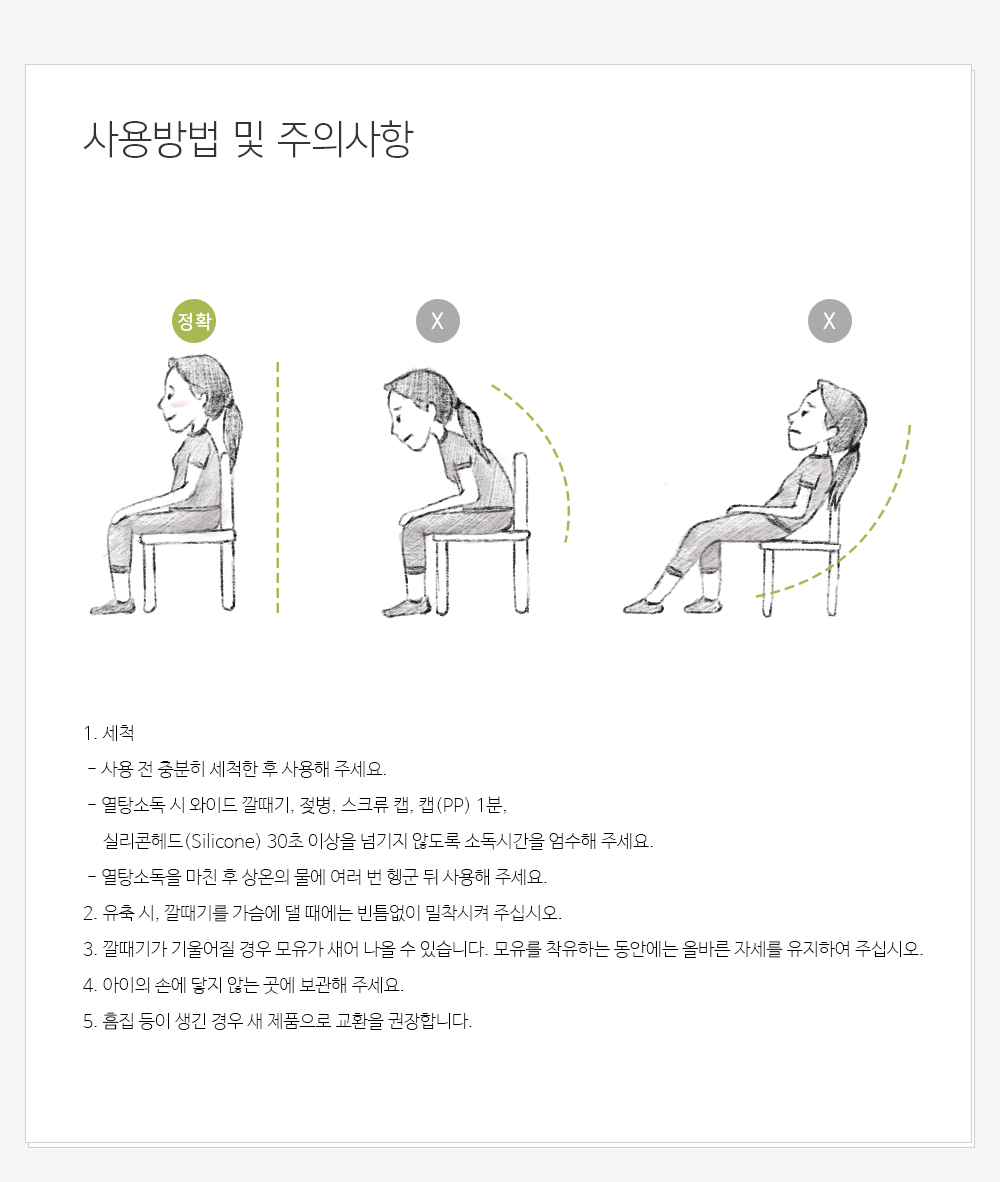 사용방법 및 주의사항

정확

X

X

1. 세척
- 사용 전 충분히 세척한 후 사용해 주세요.
- 열탕소독 시 와이드 깔때기, 젖병, 스크류 캡, 캡(PP) 1분, 실리콘헤드(Silicone) 30초 이상을 넘기지 않도록 소독시간을 엄수해 주세요.
- 열탕소독을 마친 후 상온의 물에 여러 번 헹군 뒤 사용해 주세요.
2. 유축 시, 깔때기를 가슴에 댈 때에는 빈틈없이 밀착시켜 주십시오.
3. 깔때기가 기울어질 경우 모유가 새어 나올 수 있습니다. 모유를 착유하는 동안에는 올바른 자세를 유지하여 주십시오.
4. 아이의 손에 닿지 않는 곳에 보관해 주세요.
5. 흠집 등이 생긴 경우 새 제품으로 교환을 권장합니다.