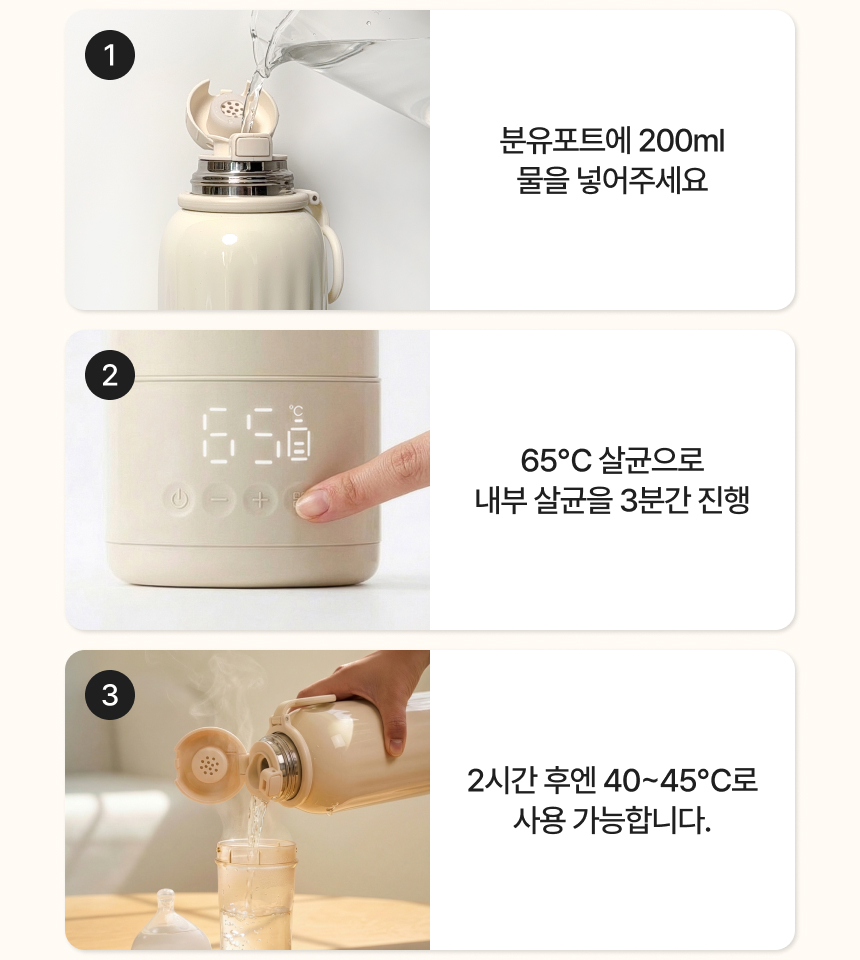 1

분유포트에 200ml
물을 넣어주세요

2

65
℃

65°C 살균으로
내부 살균을 3분간 진행

3

2시간 후엔 40~45°C로
사용 가능합니다.