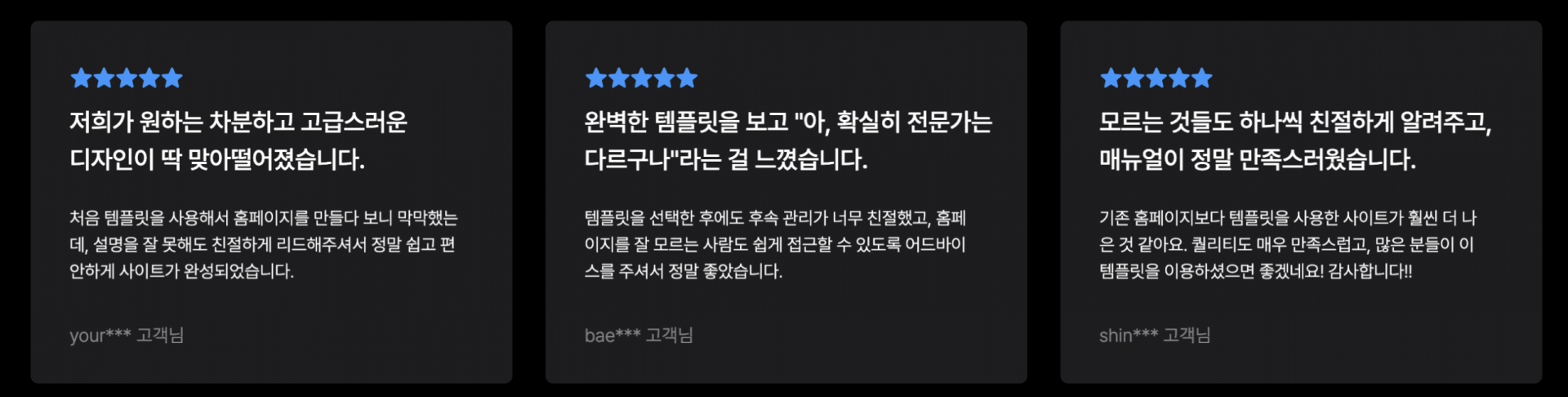 저희가 원하는 차분하고 고급스러운 디자인이 딱 맞아떨어졌습니다.

처음 템플릿을 사용해서 홈페이지를 만들다 보니 막막했는데, 설명을 잘 못해도 친절하게 리드해주셔서 정말 쉽고 편안하게 사이트가 완성되었습니다.

your*** 고객님

완벽한 템플릿을 보고 "아, 확실히 전문가는 다르구나"라는 걸 느꼈습니다.

템플릿을 선택한 후에도 후속 관리가 너무 친절했고, 홈페이지를 잘 모르는 사람도 쉽게 접근할 수 있도록 어드바이스를 주셔서 정말 좋았습니다.

bae*** 고객님

모르는 것들도 하나씩 친절하게 알려주고, 매뉴얼이 정말 만족스러웠습니다.

기존 홈페이지보다 템플릿을 사용한 사이트가 훨씬 더 나은 것 같아요. 퀄리티도 매우 만족스럽고, 많은 분들이 이 템플릿을 이용하셨으면 좋겠네요! 감사합니다!!

shin*** 고객님