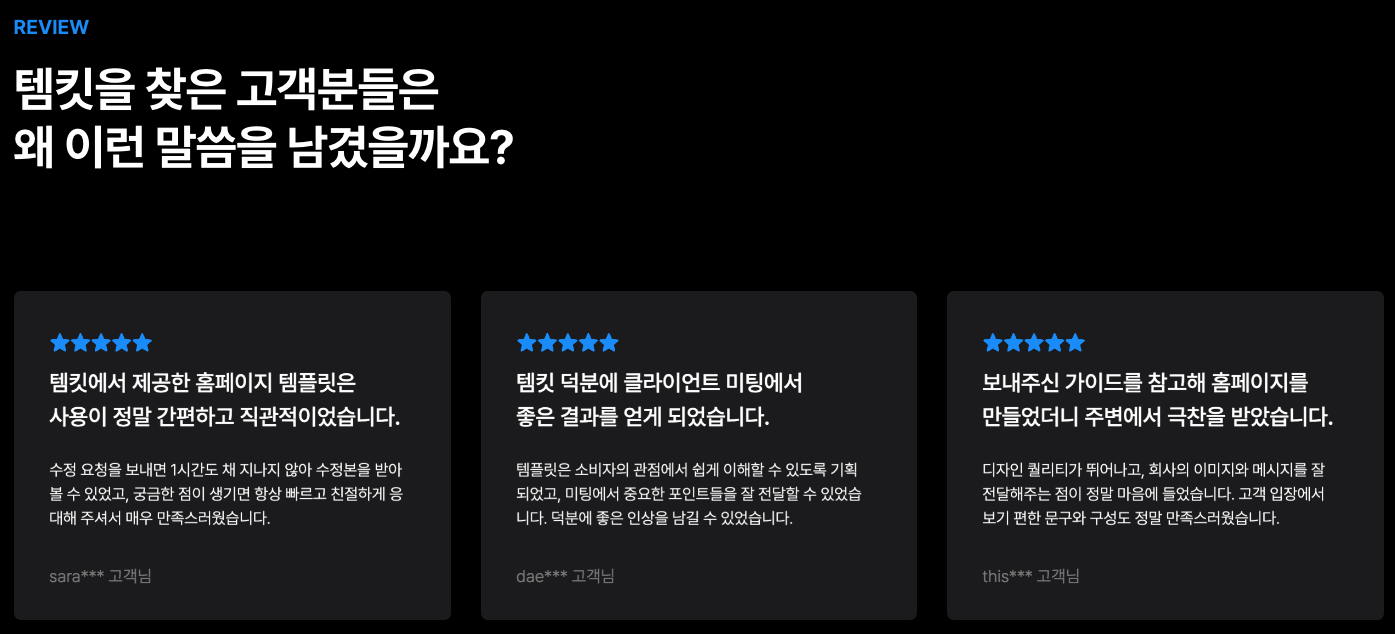 REVIEW

템킷을 찾은 고객분들은
왜 이런 말씀을 남겼을까요?

★★★★★

템킷에서 제공한 홈페이지 템플릿은 사용이 정말 간편하고 직관적이었습니다.

수정 요청을 보내면 1시간도 채 지나지 않아 수정본을 받아 볼 수 있었고, 궁금한 점이 생기면 항상 빠르고 친절하게 응대해 주셔서 매우 만족스러웠습니다.

sara*** 고객님

★★★★★

템킷 덕분에 클라이언트 미팅에서 좋은 결과를 얻게 되었습니다.

템플릿은 소비자의 관점에서 쉽게 이해할 수 있도록 기획되었고, 미팅에서 중요한 포인트들을 잘 전달할 수 있었습니다. 덕분에 좋은 인상을 남길 수 있었습니다.

dae*** 고객님

★★★★★

보내주신 가이드를 참고해 홈페이지를 만들었더니 주변에서 극찬을 받았습니다.

디자인 퀄리티가 뛰어나고, 회사의 이미지와 메시지를 잘 전달해주는 점이 정말 마음에 들었습니다. 고객 입장에서 보기 편한 문구와 구성도 정말 만족스러웠습니다.

this*** 고객님