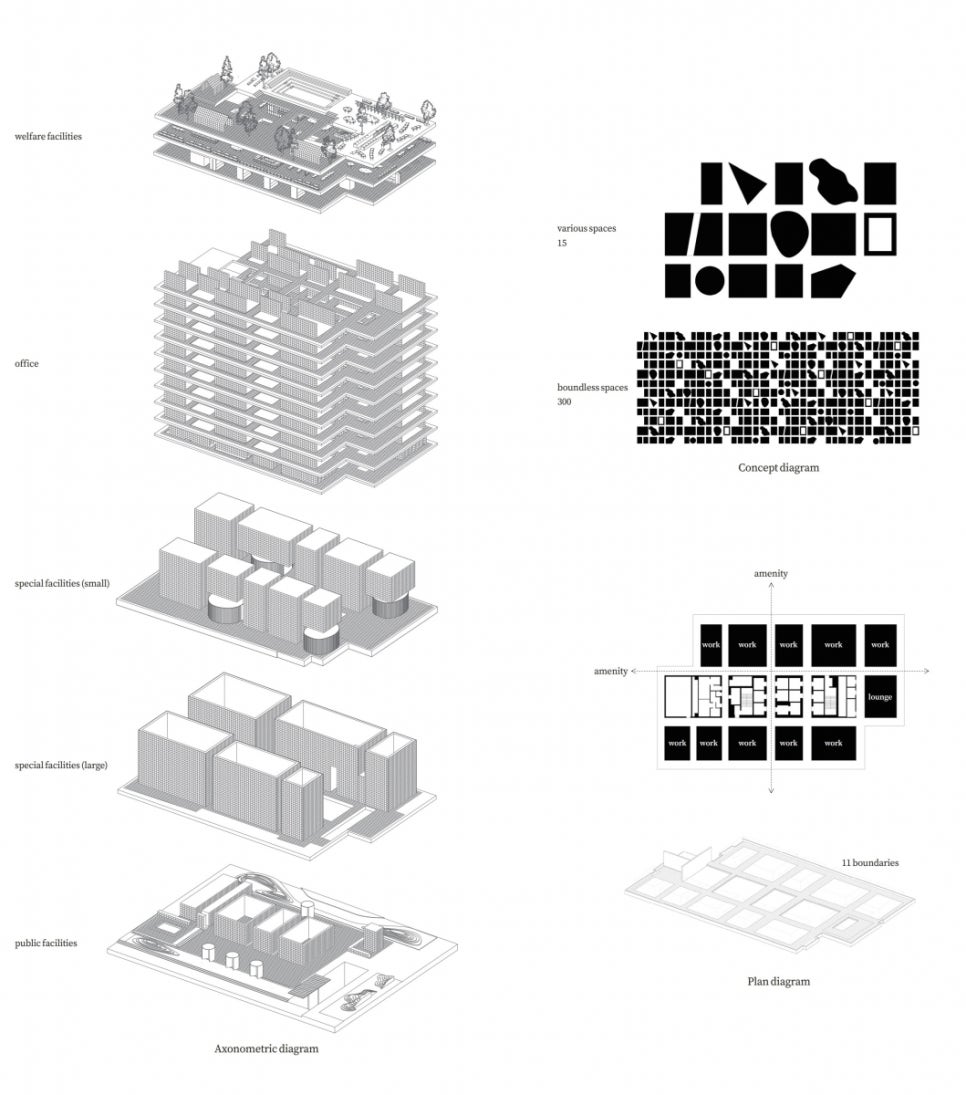 welfare facilities

office

special facilities (small)

special facilities (large)

public facilities

Axonometric diagram

various spaces
15

boundless spaces
300

Concept diagram

amenity

amenity

work

work

work

work

work

lounge

work

work

work

work

work

11 boundaries

Plan diagram