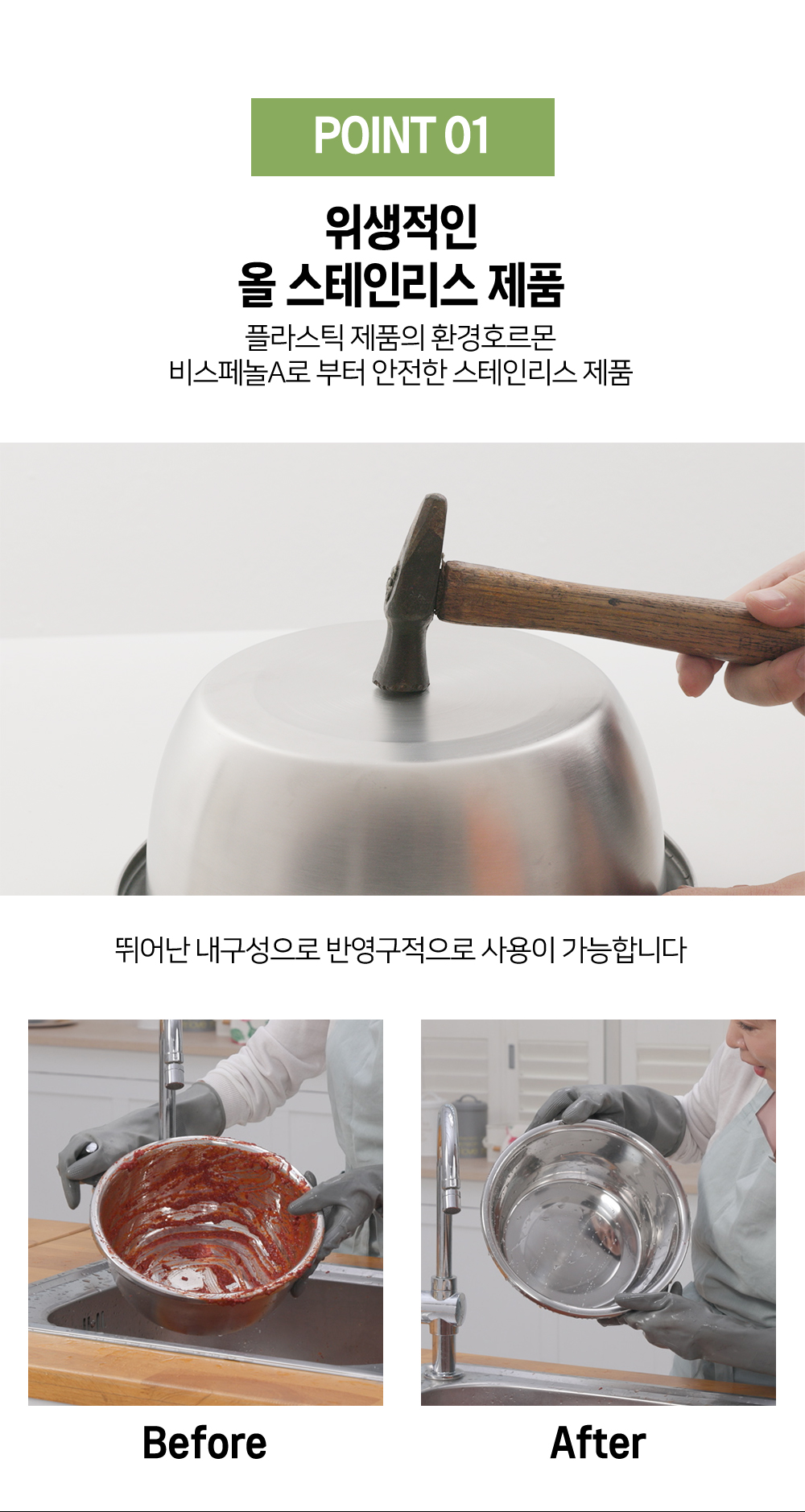 POINT 01

위생적인
올 스테인리스 제품

플라스틱 제품의 환경호르몬
비스페놀A로 부터 안전한 스테인리스 제품

뛰어난 내구성으로 반영구적으로 사용이 가능합니다

Before

After