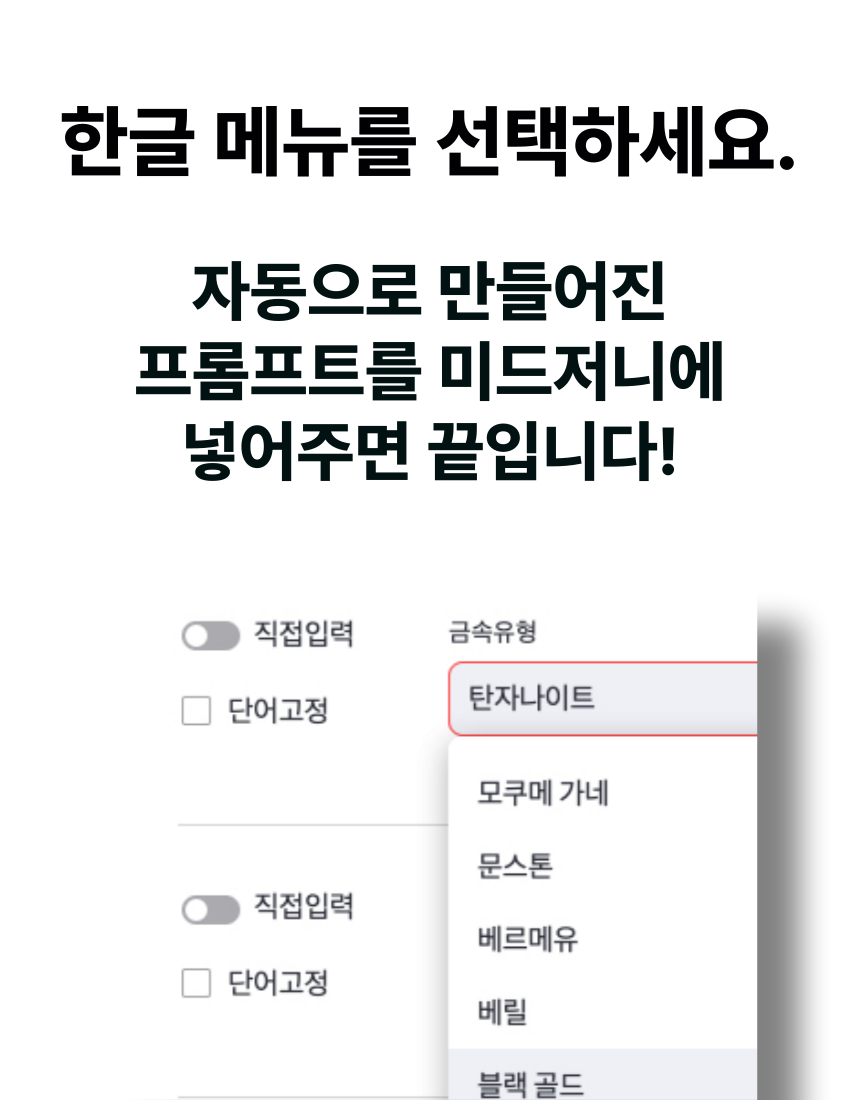 한글 메뉴를 선택하세요.

자동으로 만들어진
프롬프트를 미드저니에
넣어주면 끝입니다!

직접입력

단어고정

금속유형

탄자나이트

모쿠메 가네

문스톤

베르메유

베릴

블랙 골드

직접입력

단어고정