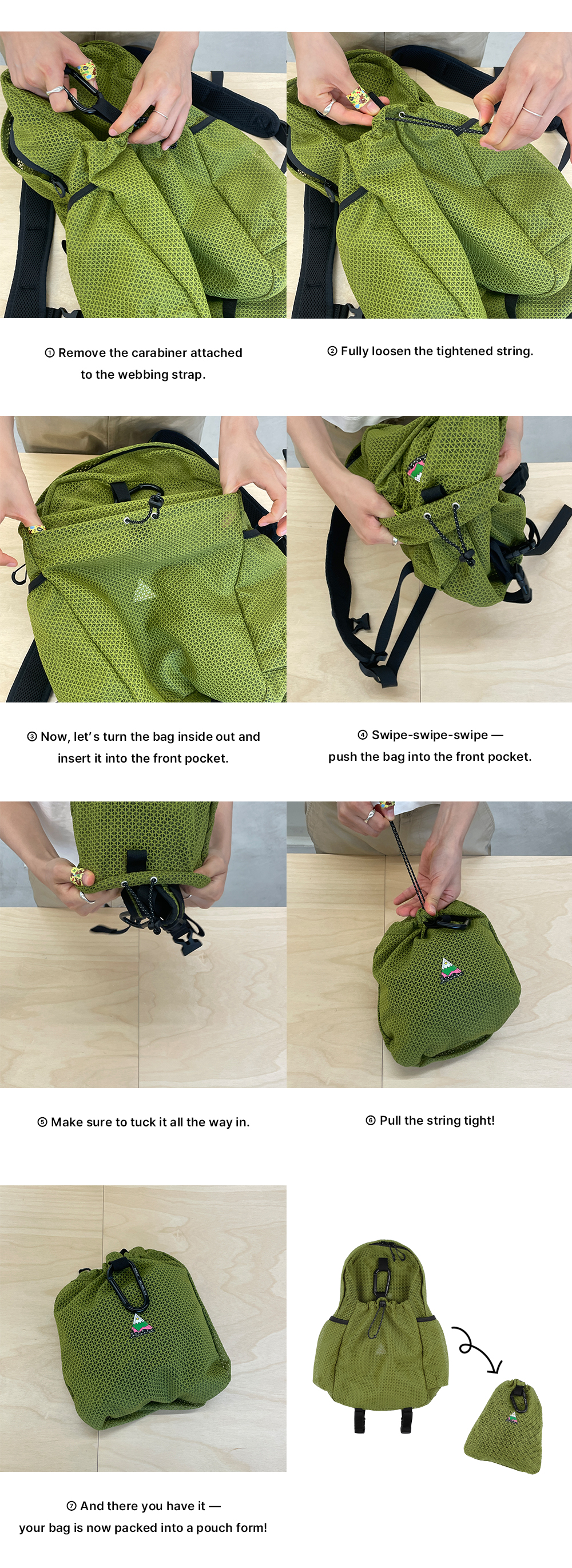 ① Remove the carabiner attached to the webbing strap.

② Fully loosen the tightened string.

③ Now, let's turn the bag inside out and insert it into the front pocket.

④ Swipe-swipe-swipe — push the bag into the front pocket.

⑤ Make sure to tuck it all the way in.

⑥ Pull the string tight!

⑦ And there you have it — your bag is now packed into a pouch form!