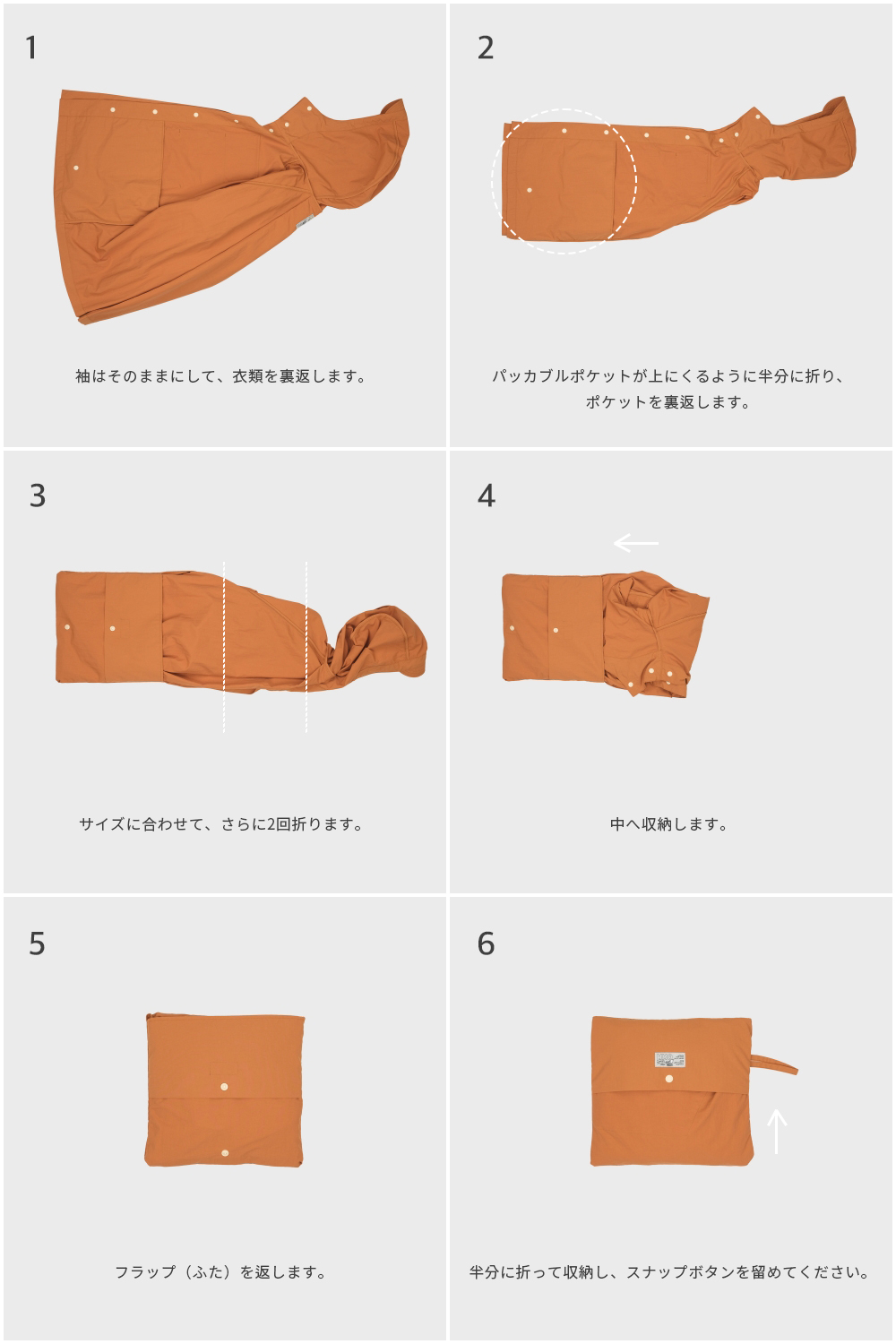 1

袖はそのままにして、衣類を裏返します。

2

パッカブルポケットが上にくるように半分に折り、ポケットを裏返します。

3

サイズに合わせて、さらに2回折ります。

4

中へ収納します。

5

フラップ（ふた）を返します。

6

半分に折って収納し、スナップボタンを留めてください。