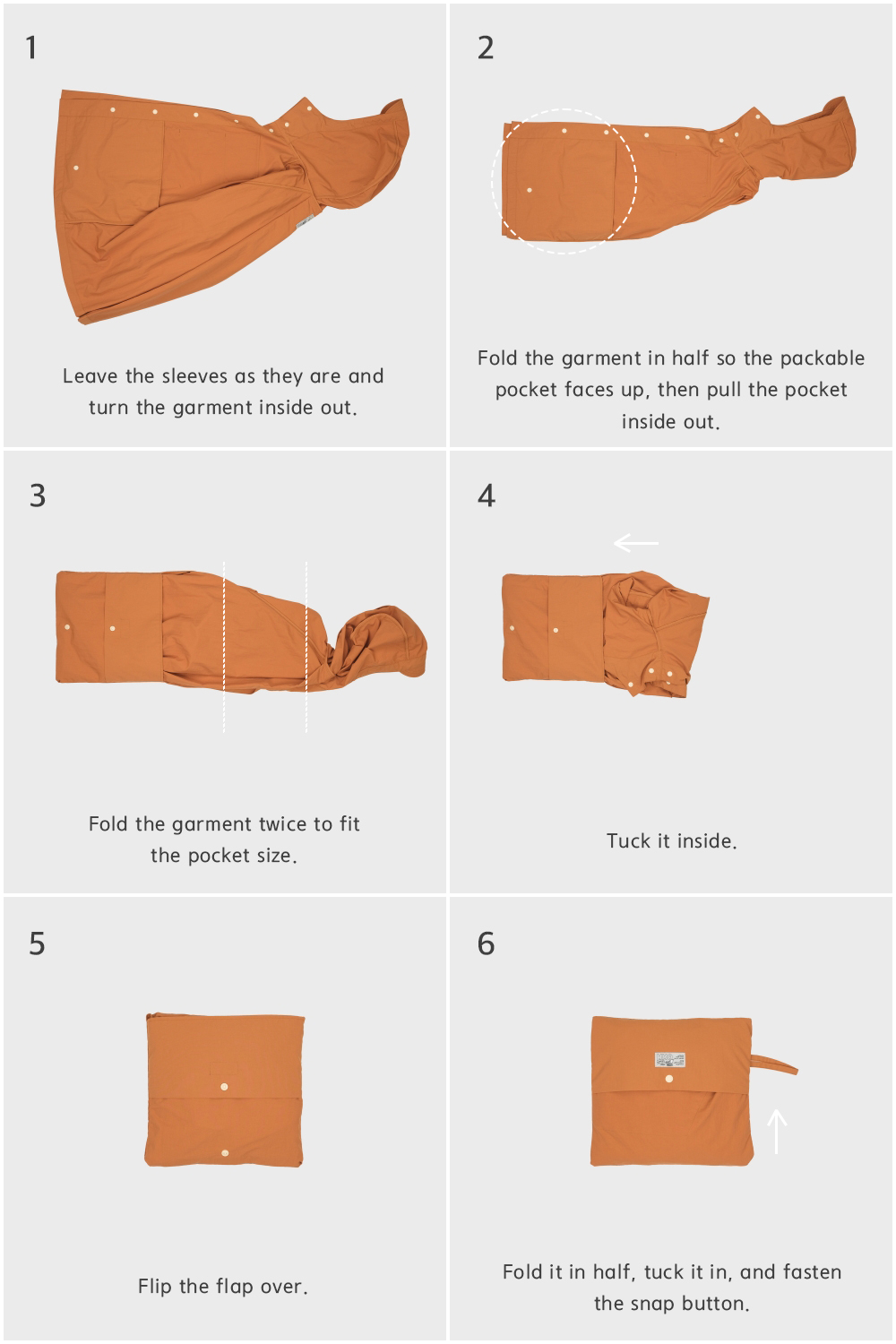 1

Leave the sleeves as they are and turn the garment inside out.

2

Fold the garment in half so the packable pocket faces up, then pull the pocket inside out.

3

Fold the garment twice to fit the pocket size.

4

Tuck it inside.

5

Flip the flap over.

6

Fold it in half, tuck it in, and fasten the snap button.