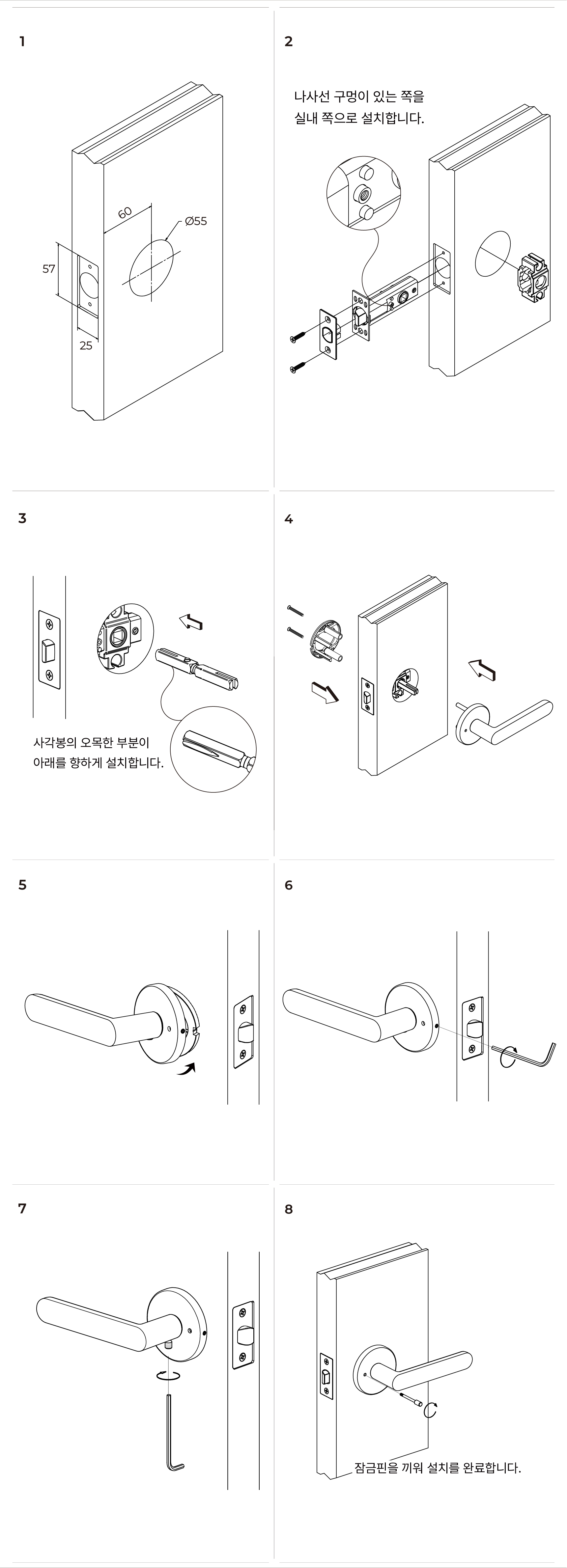 1

60
Ø55
57
25

2

나사선 구멍이 있는 쪽을
실내 쪽으로 설치합니다.

3

사각봉의 오목한 부분이
아래를 향하게 설치합니다.

4

5

6

7

8

잠금핀을 끼워 설치를 완료합니다.