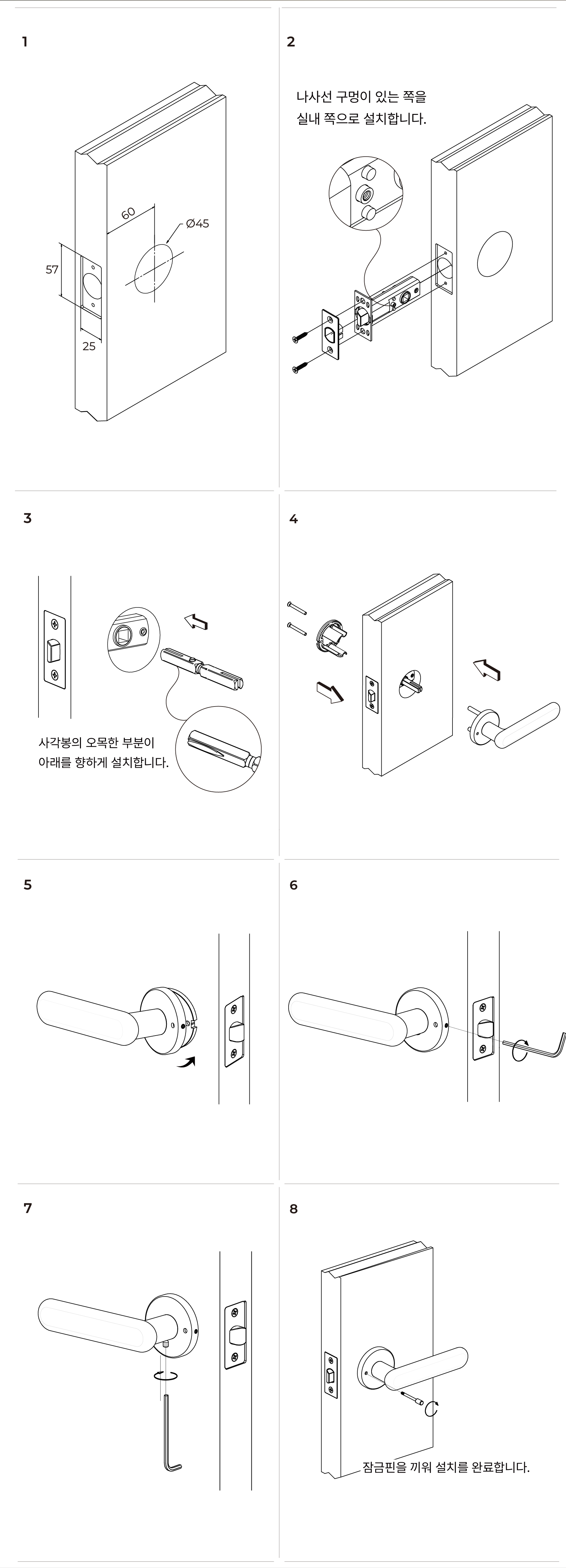 1

60

Ø45

57

25

2

나사선 구멍이 있는 쪽을 실내 쪽으로 설치합니다.

3

사각봉의 오목한 부분이 아래를 향하게 설치합니다.

4

5

6

7

8

잠금핀을 끼워 설치를 완료합니다.