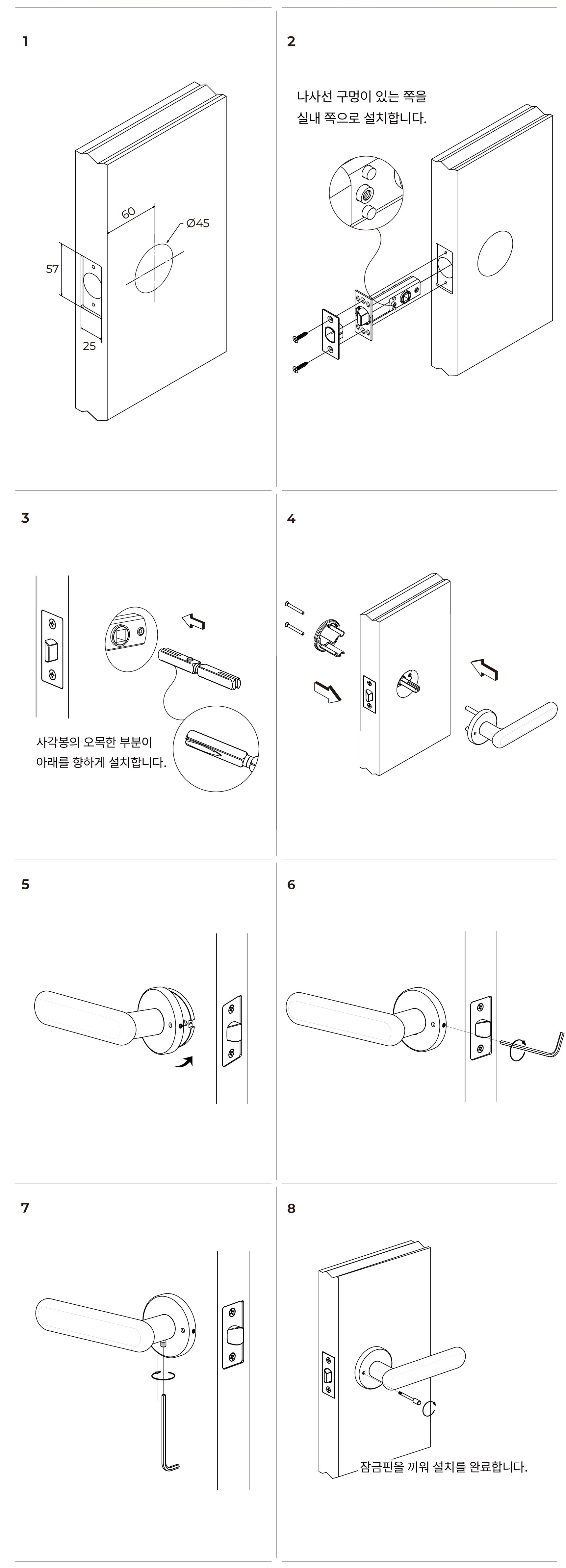 1

60

Ø45

57

25

2

나사선 구멍이 있는 쪽을 실내 쪽으로 설치합니다.

3

사각봉의 오목한 부분이 아래를 향하게 설치합니다.

4

5

6

7

8

잠금핀을 끼워 설치를 완료합니다.