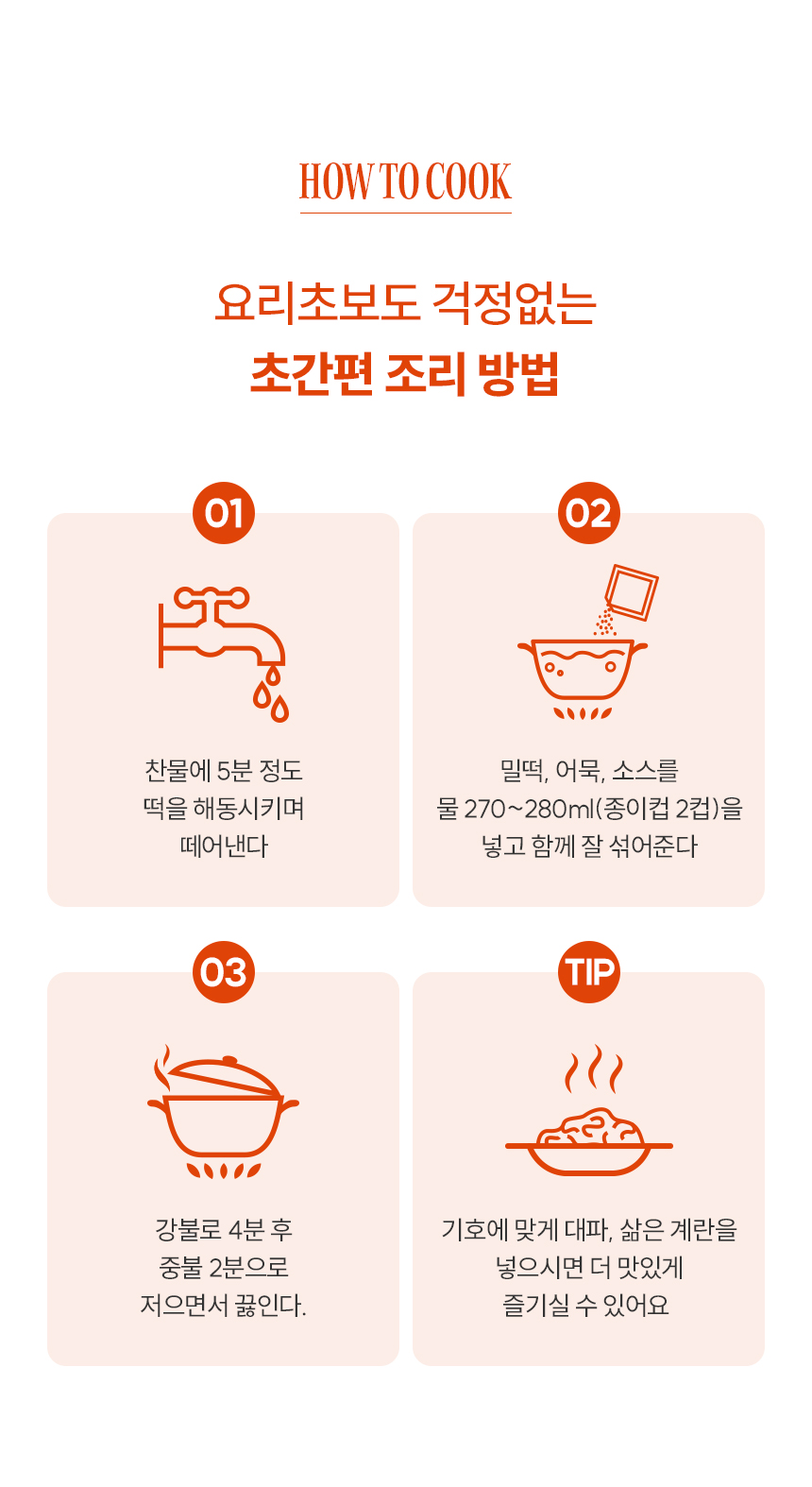 HOW TO COOK

요리초보도 걱정없는
초간편 조리 방법

01

찬물에 5분 정도
떡을 해동시키며
떼어낸다

02

밀떡, 어묵, 소스를
물 270~280ml(종이컵 2컵)을
넣고 함께 잘 섞어준다

03

강불로 4분 후
중불 2분으로
저으면서 끓인다.

TIP

기호에 맞게 대파, 삶은 계란을
넣으시면 더 맛있게
즐기실 수 있어요