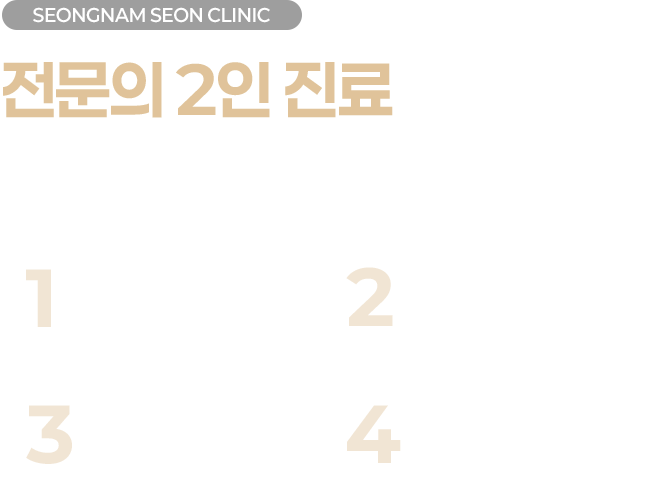 SEONGNAM SEON CLINIC

전문의 2인 진료

1

2

3

4