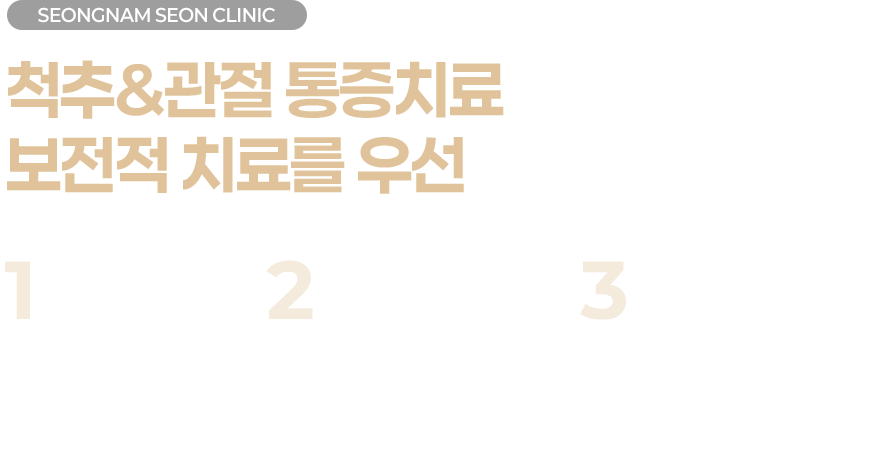 SEONGNAM SEON CLINIC

척추&관절 통증치료
보전적 치료를 우선

1

2

3