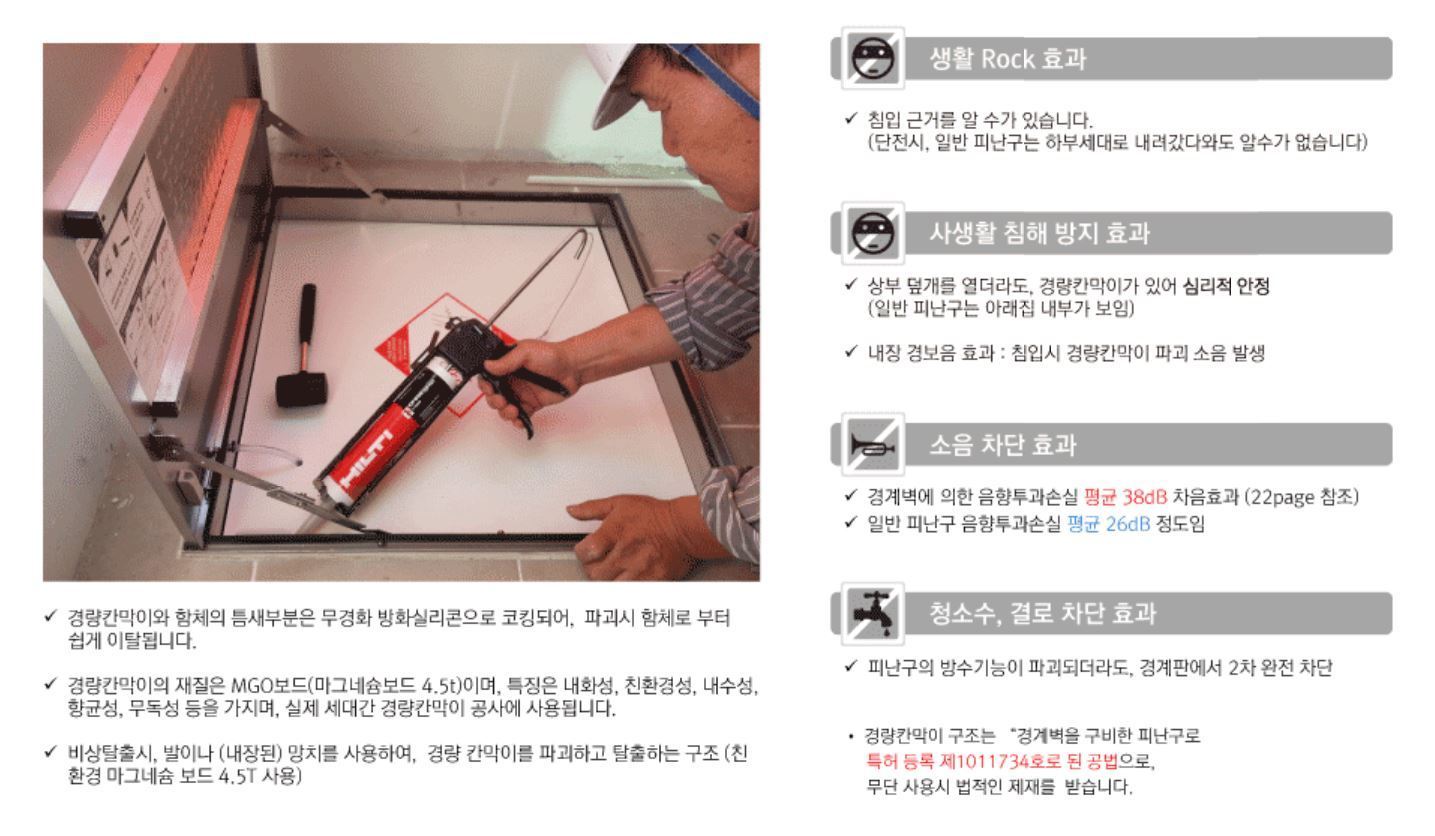 HILTI

✓ 경량칸막이와 함체의 틈새부분은 무경화 방화실리콘으로 코킹되어, 파괴시 함체로 부터 쉽게 이탈됩니다.

✓ 경량칸막이의 재질은 MGO보드(마그네슘보드 4.5t)이며, 특징은 내화성, 친환경성, 내수성, 항균성, 무독성 등을 가지며, 실제 세대간 경량칸막이 공사에 사용됩니다.

✓ 비상탈출시, 발이나 (내장된) 망치를 사용하여, 경량 칸막이를 파괴하고 탈출하는 구조 (친환경 마그네슘 보드 4.5T 사용)

생활 Rock 효과

✓ 침입 근거를 알 수가 있습니다. (단전시, 일반 피난구는 하부세대로 내려갔다와도 알수가 없습니다)

사생활 침해 방지 효과

✓ 상부 덮개를 열더라도, 경량칸막이가 있어 심리적 안정 (일반 피난구는 아래집 내부가 보임)

✓ 내장 경보음 효과 : 침입시 경량칸막이 파괴 소음 발생

소음 차단 효과

✓ 경계벽에 의한 음향투과손실 평균 38dB 차음효과 (22page 참조)
✓ 일반 피난구 음향투과손실 평균 26dB 정도임

청소수, 결로 차단 효과

✓ 피난구의 방수기능이 파괴되더라도, 경계판에서 2차 완전 차단

• 경량칸막이 구조는 "경계벽을 구비한 피난구로 특허 등록 제1011734호로 된 공법으로, 무단 사용시 법적인 제재를 받습니다.