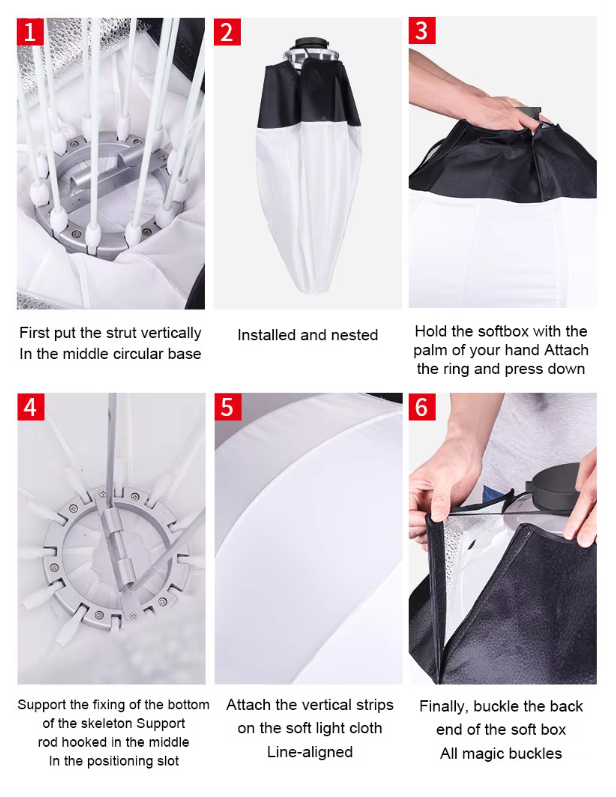 1

First put the strut vertically
In the middle circular base

2

Installed and nested

3

Hold the softbox with the palm of your hand Attach the ring and press down

4

Support the fixing of the bottom of the skeleton Support rod hooked in the middle In the positioning slot

5

Attach the vertical strips on the soft light cloth Line-aligned

6

Finally, buckle the back end of the soft box All magic buckles